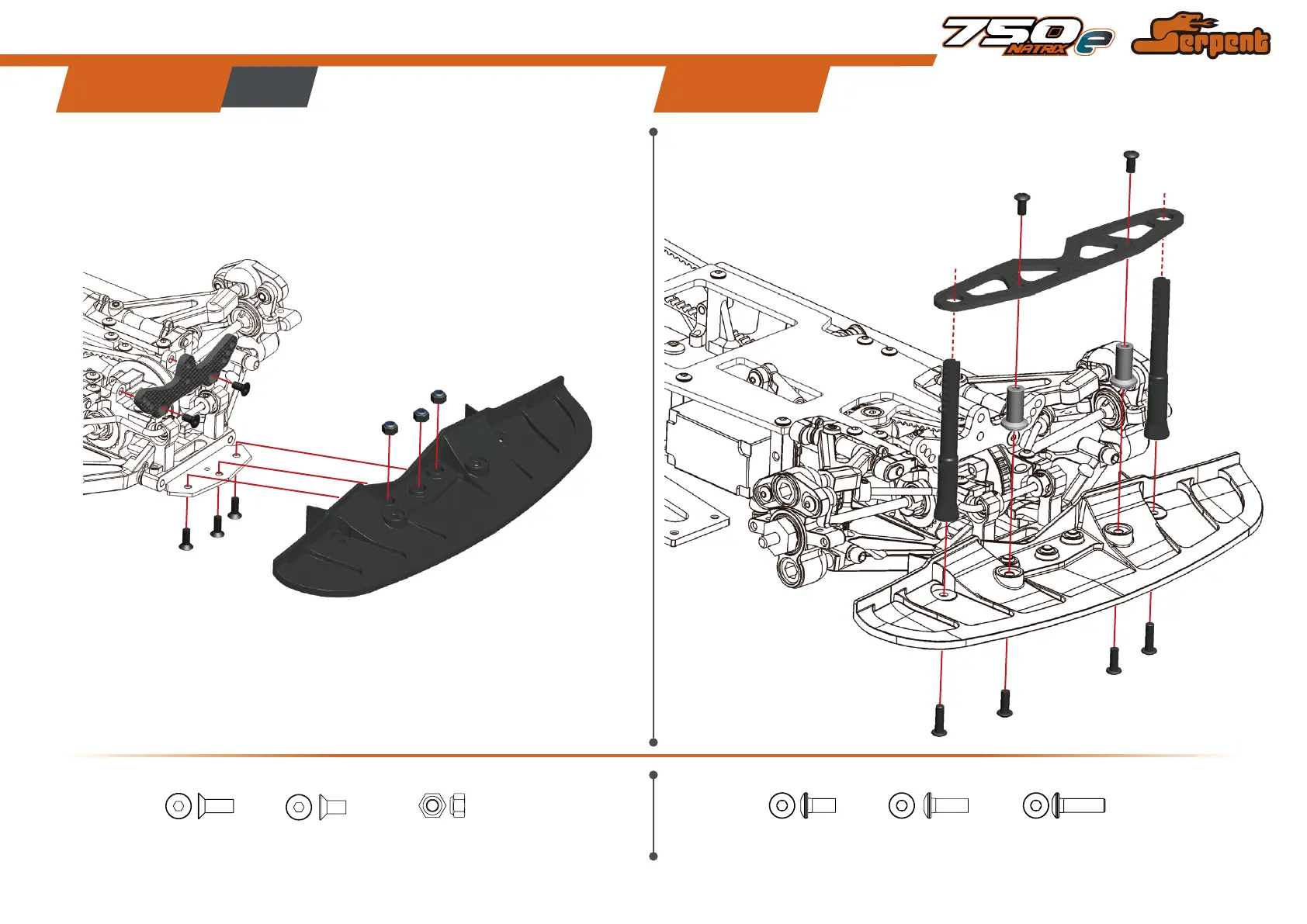 750e NATRIX

Serpent