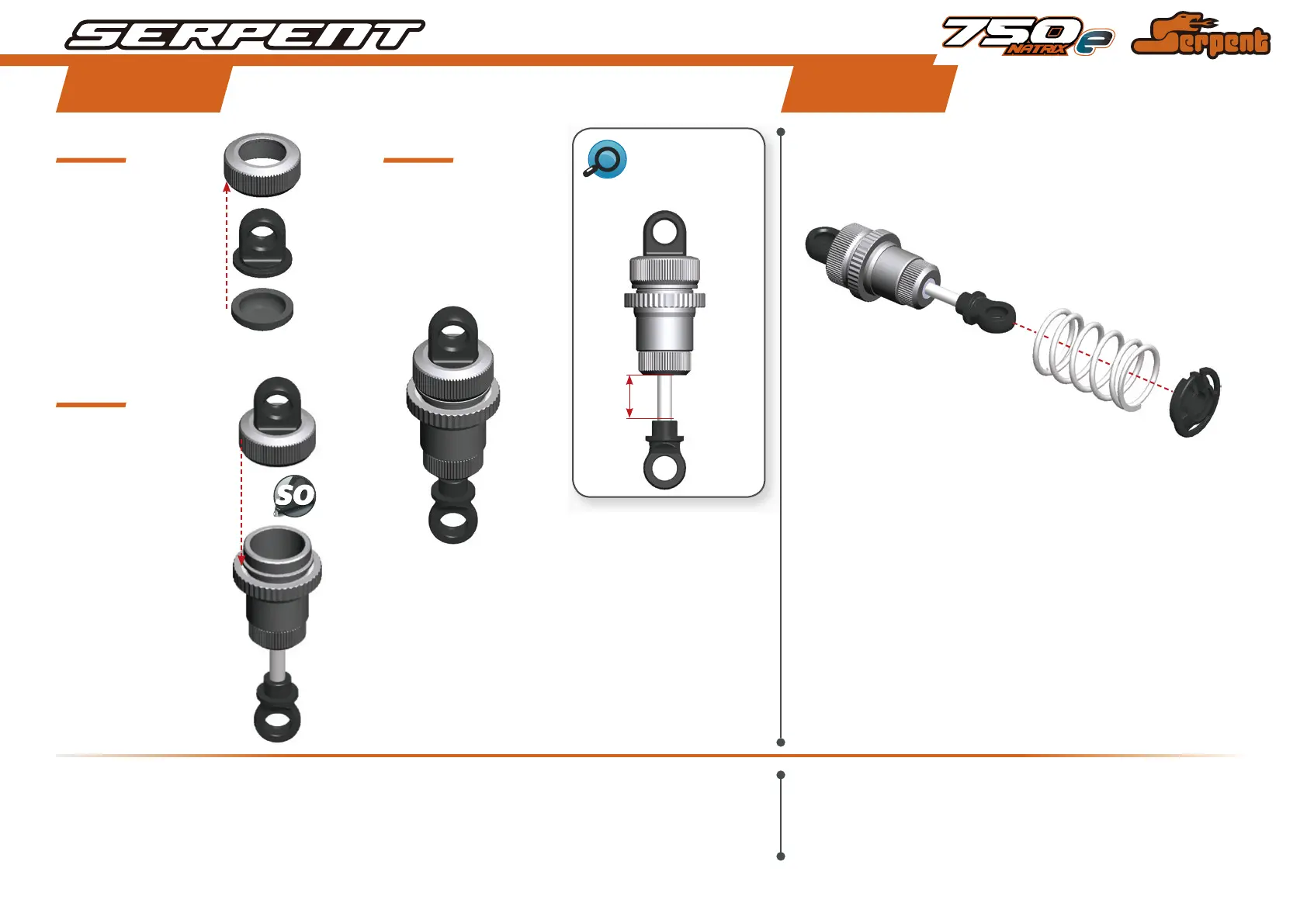 SERPENT

750e NATRIX

Serpent

SO