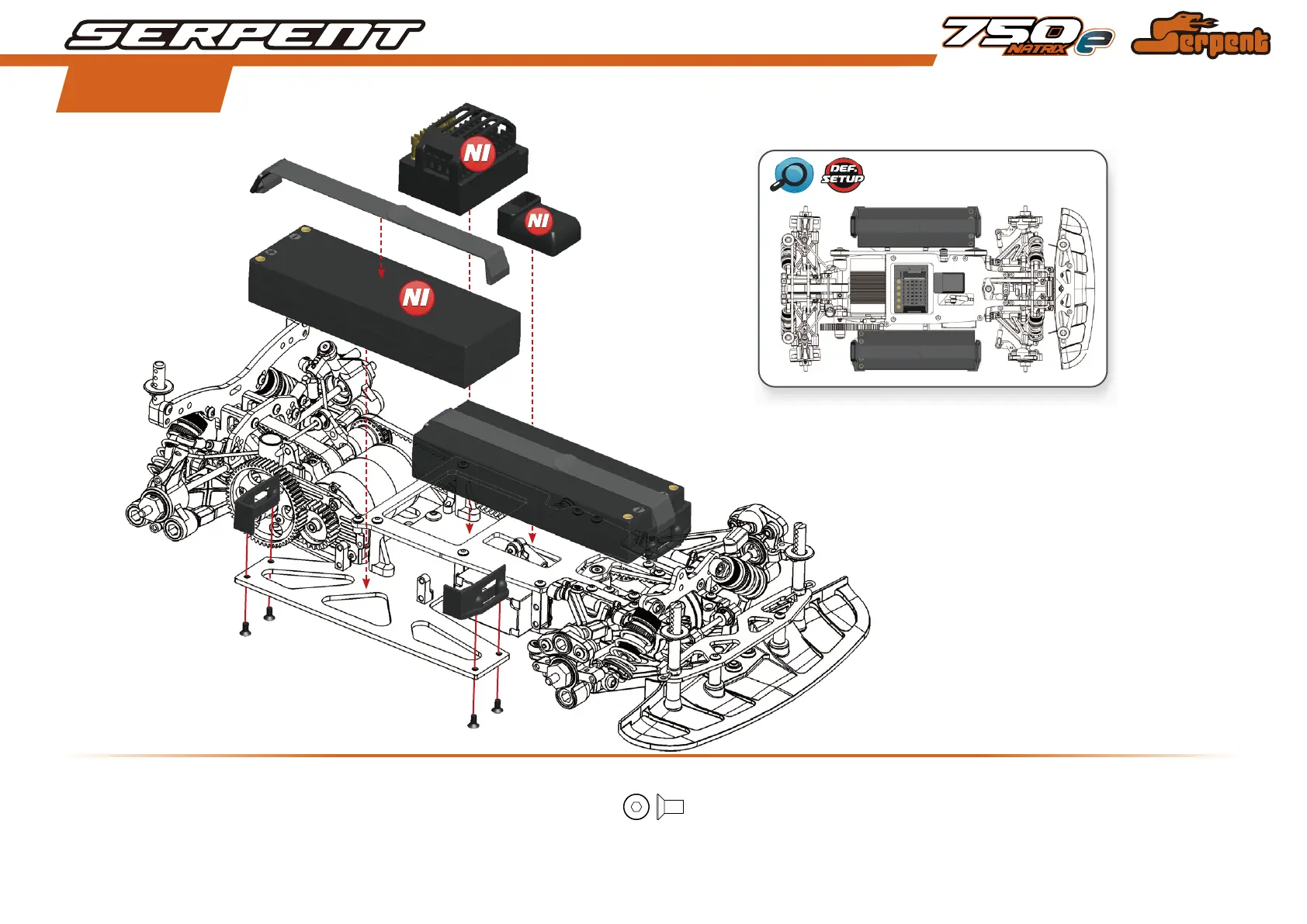 SERPENT

750e NATRIX

Serpent

NI

NI

NI

DEF. SETUP