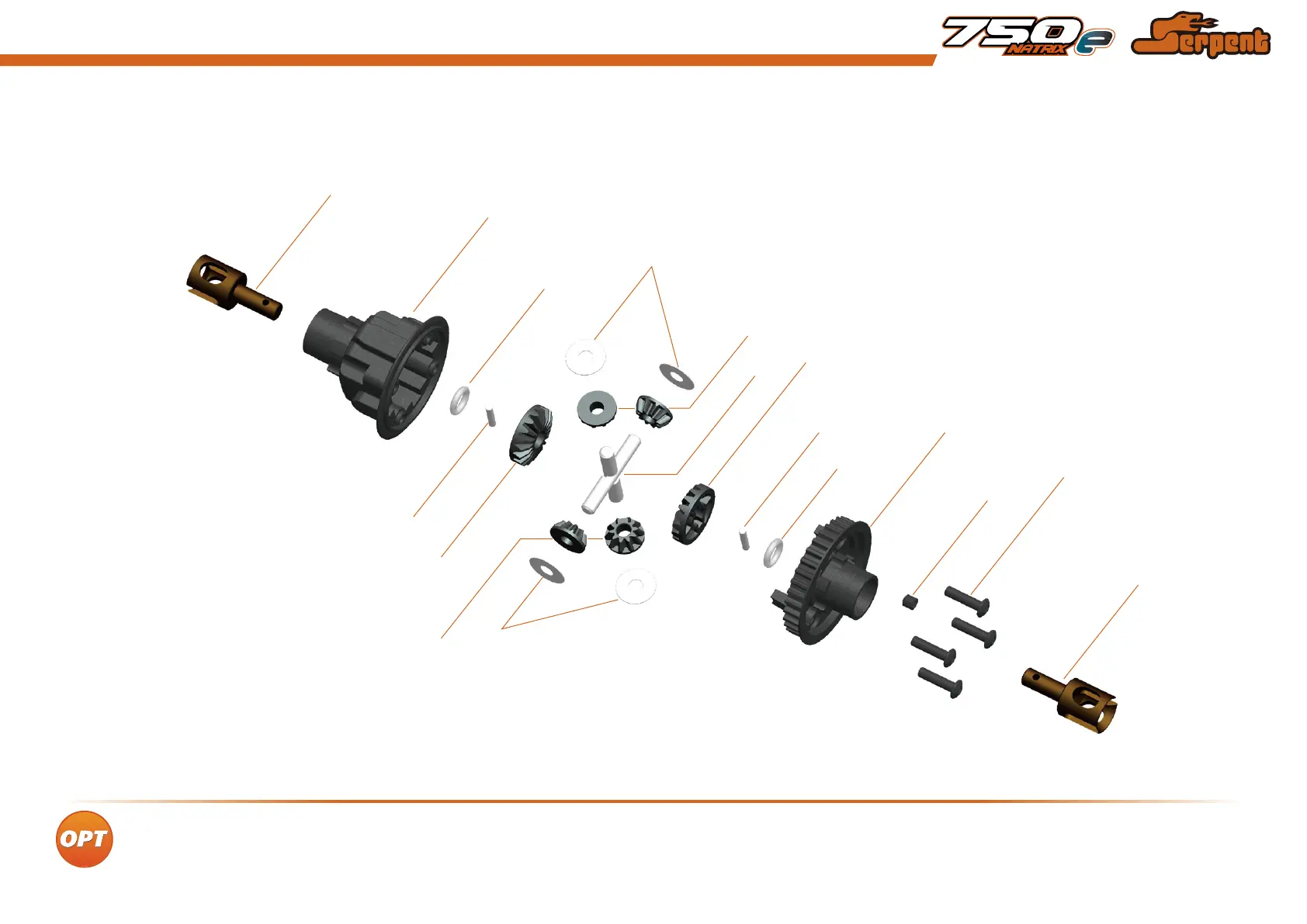 750e NATRIX Serpent

OPT