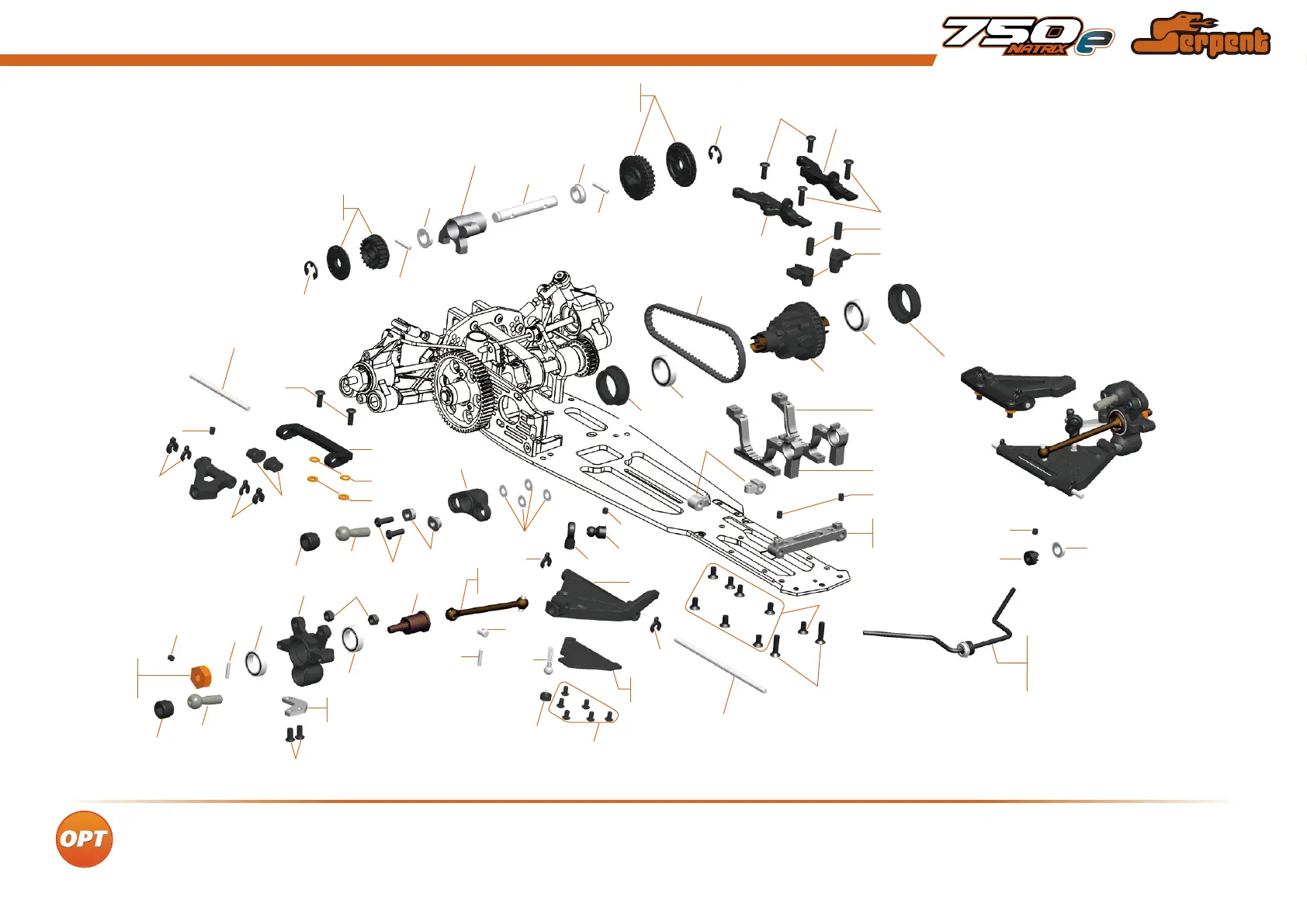 750e NATRIX
Serpent
OPT