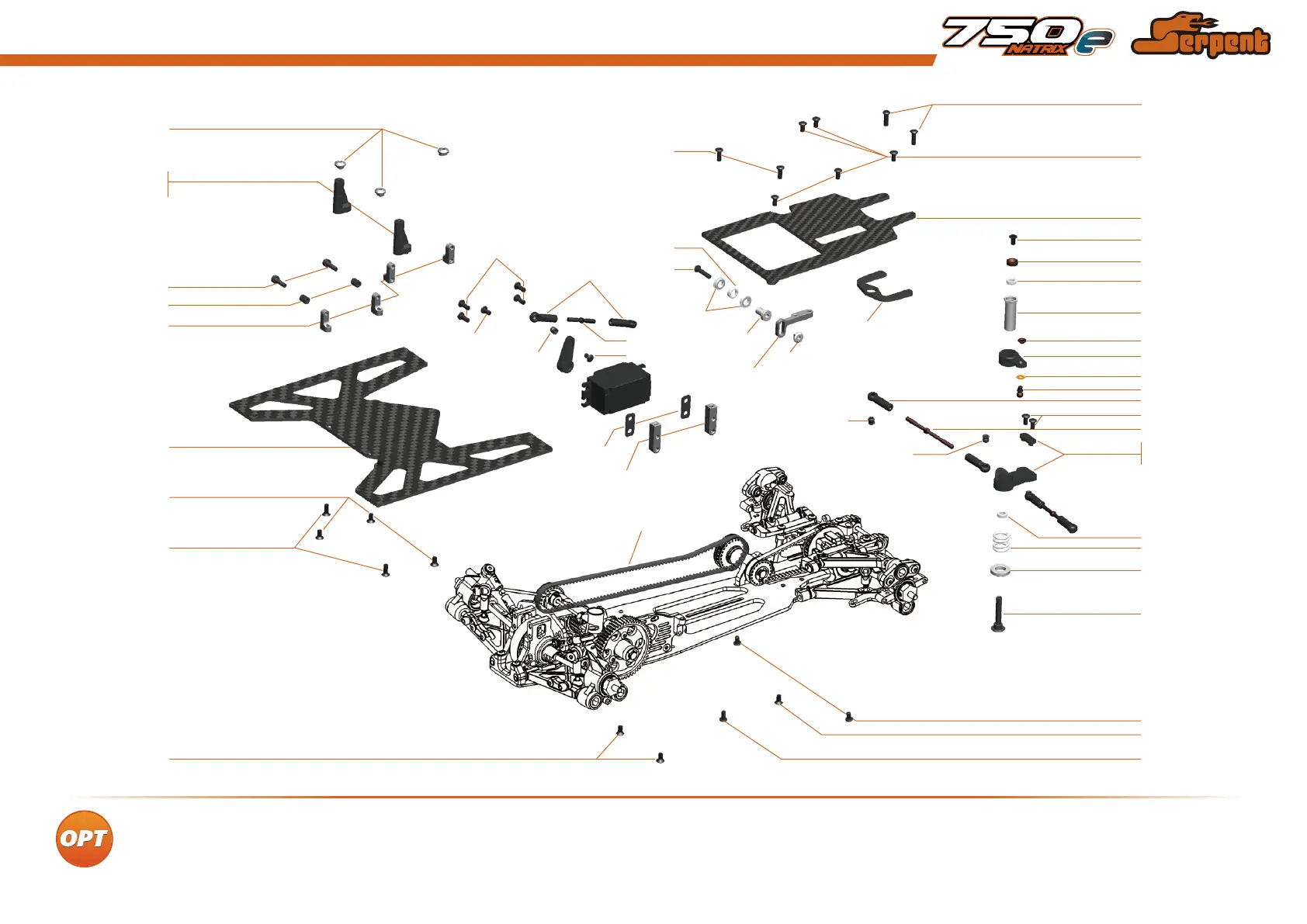 750e NATRIX

Serpent

OPT