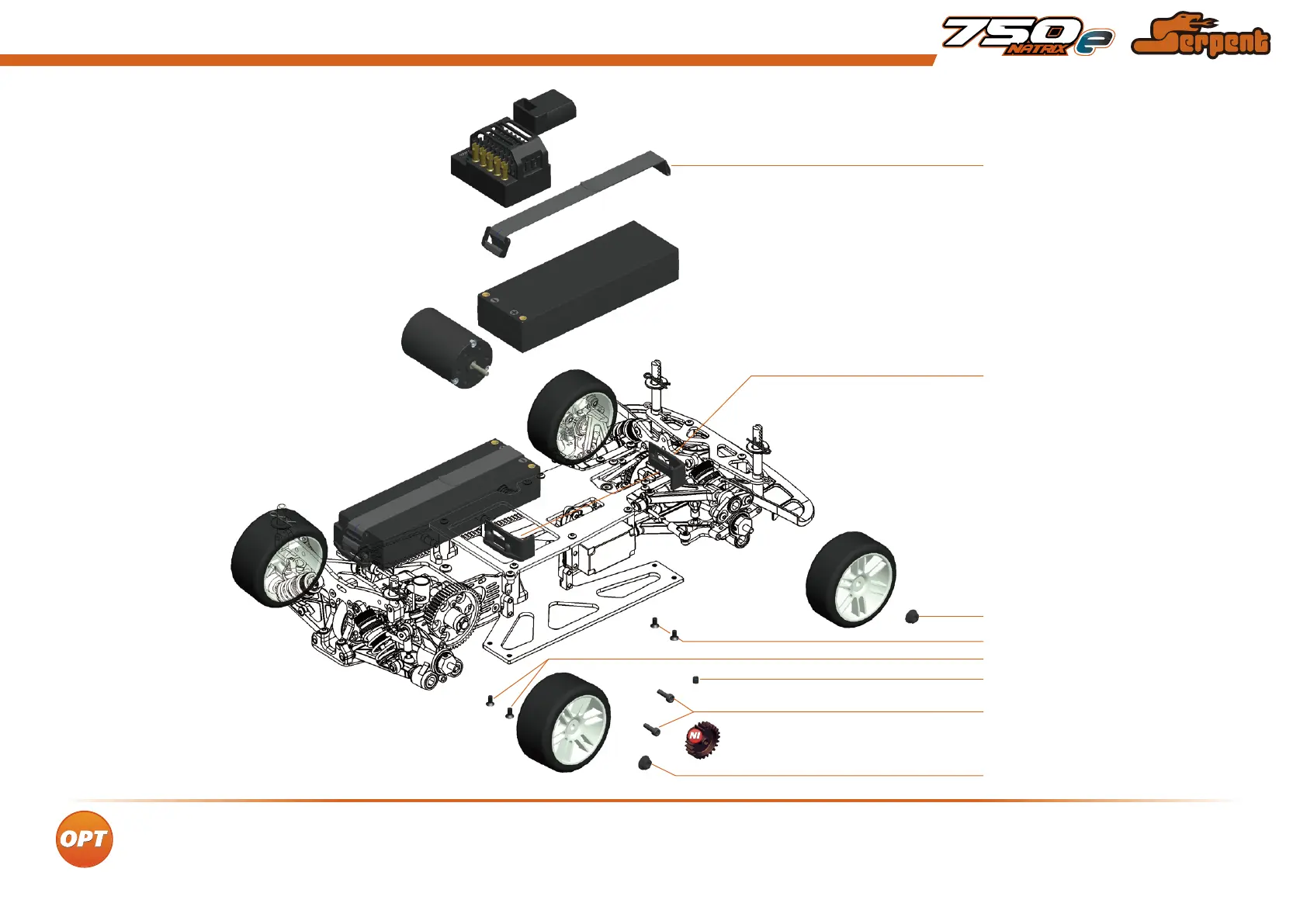 750 NATRIX e

Serpent

NI

OPT