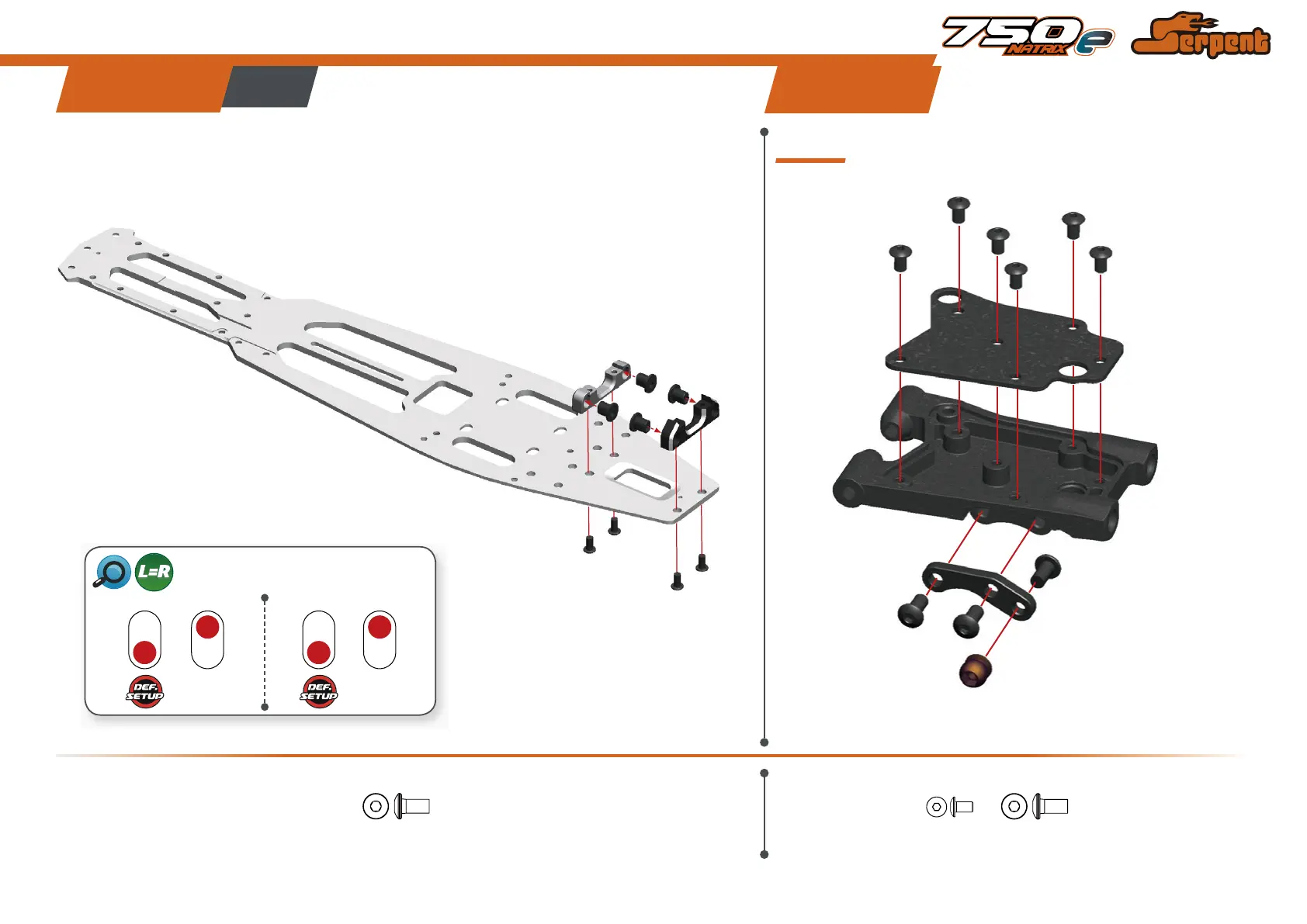 750e NATRIX

Serpent

L=R

DEF. SETUP

DEF. SETUP