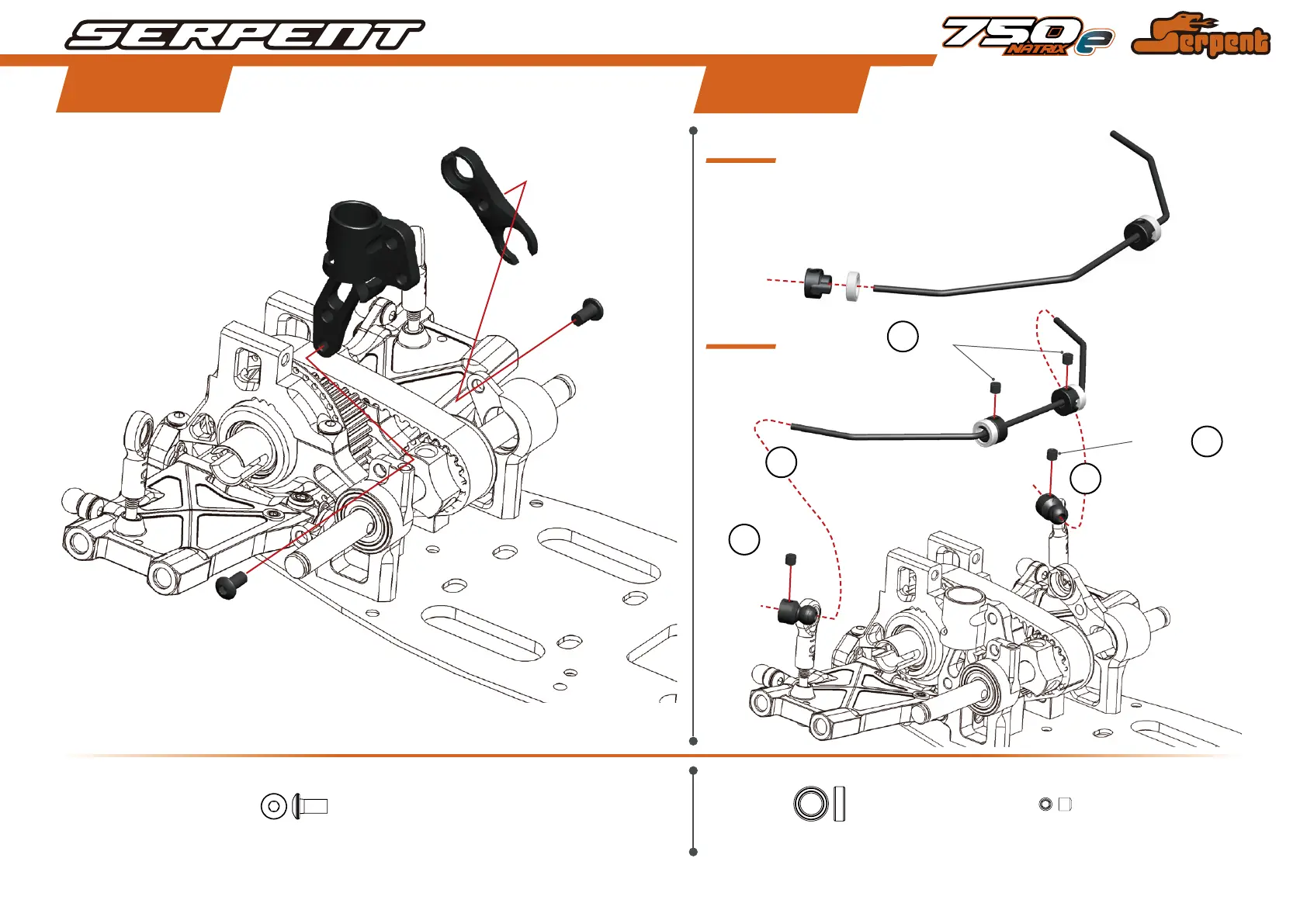 SERPENT

750e NATRIX

Serpent