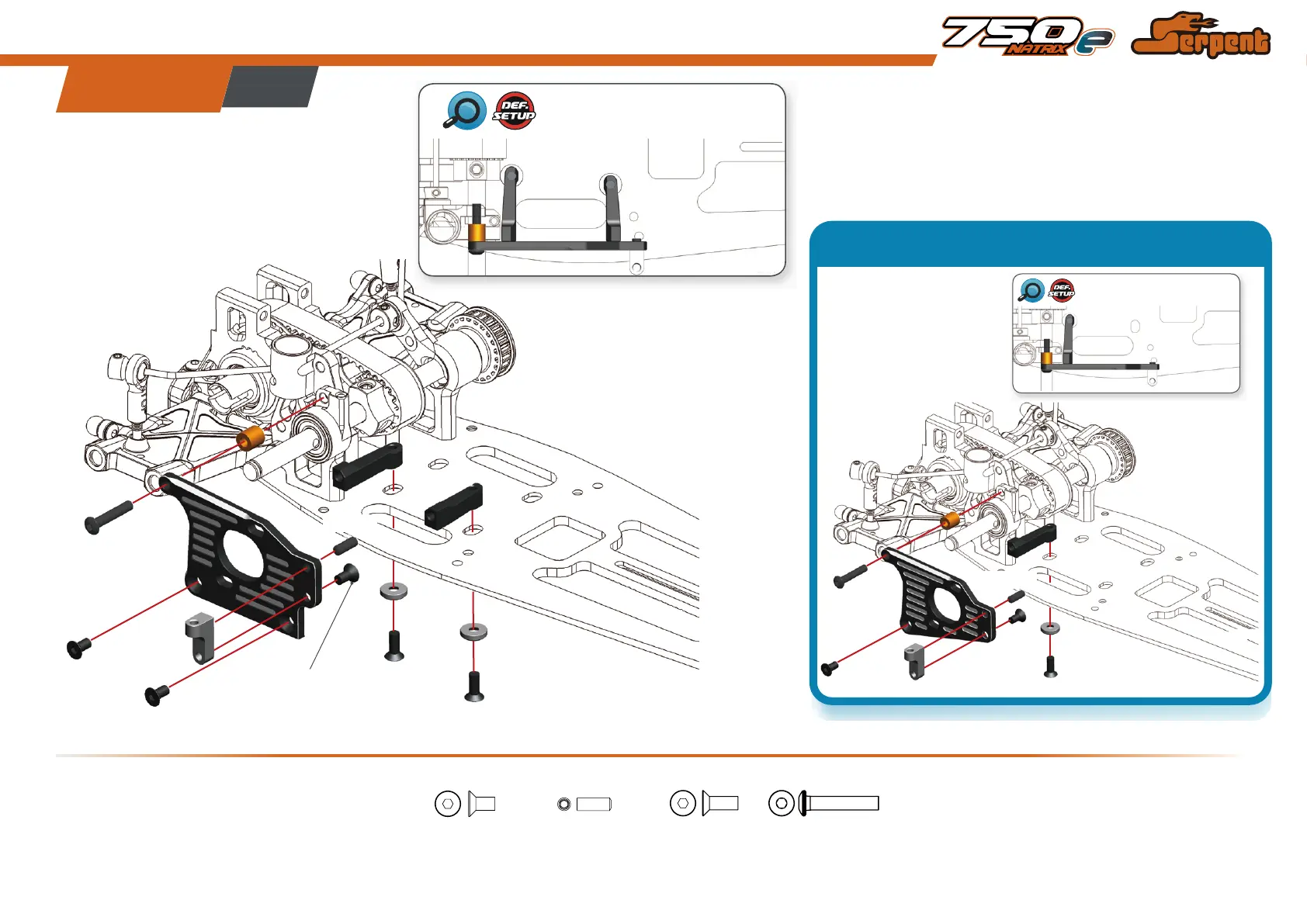 750e NATRIX

Serpent

DEF. SETUP

DEF. SETUP