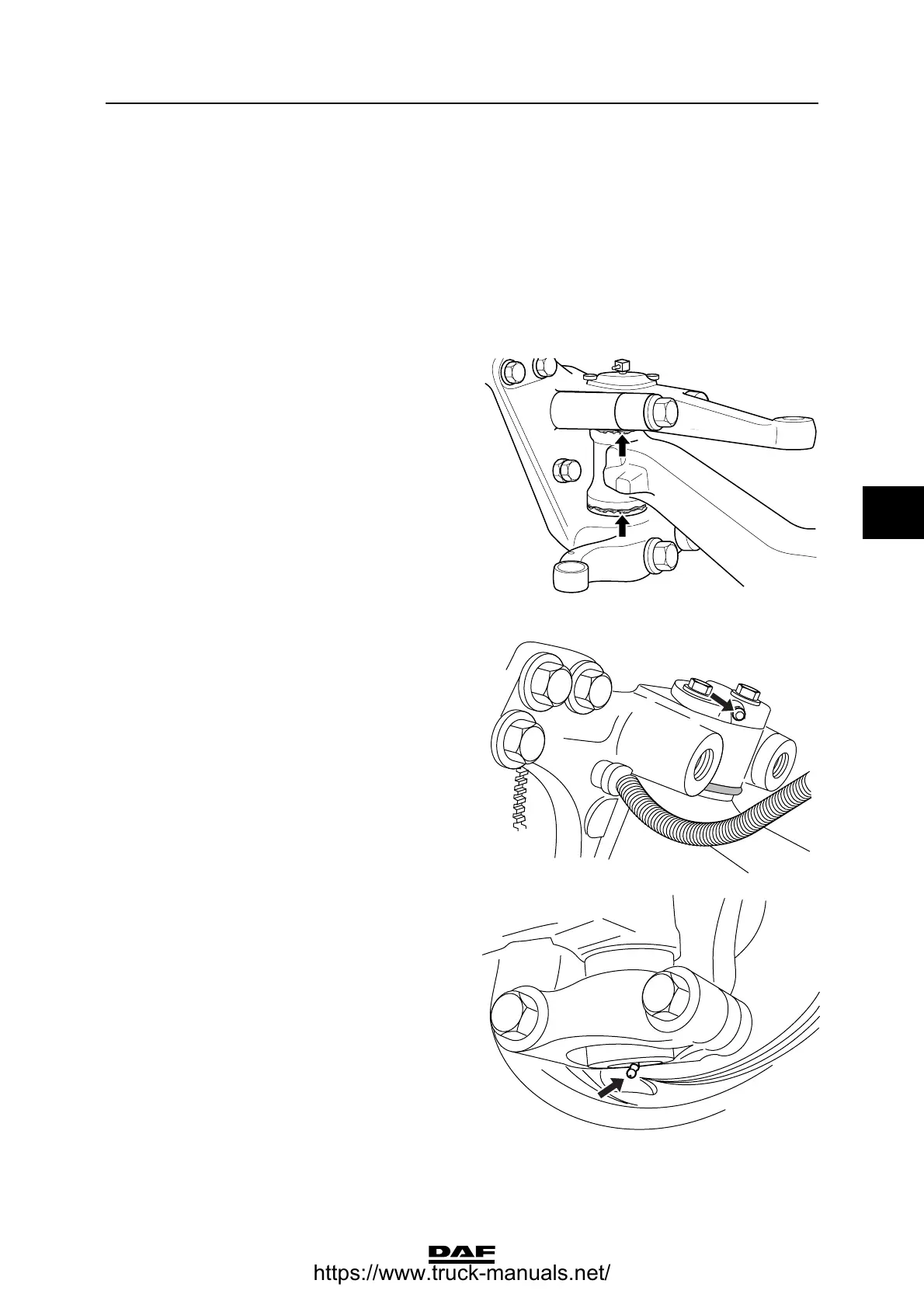 DAF
https://www.truck-manuals.net/