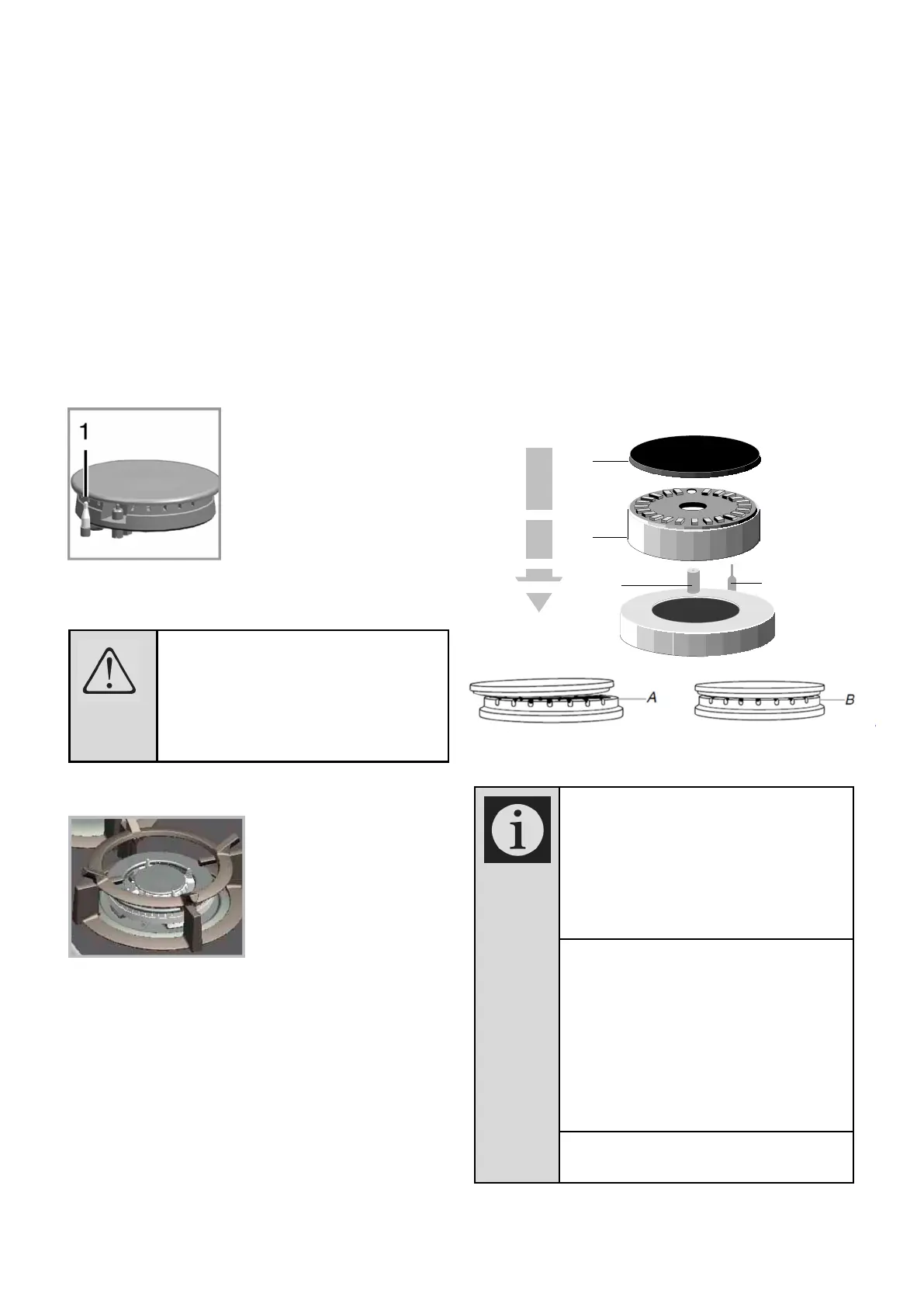 1

A

B