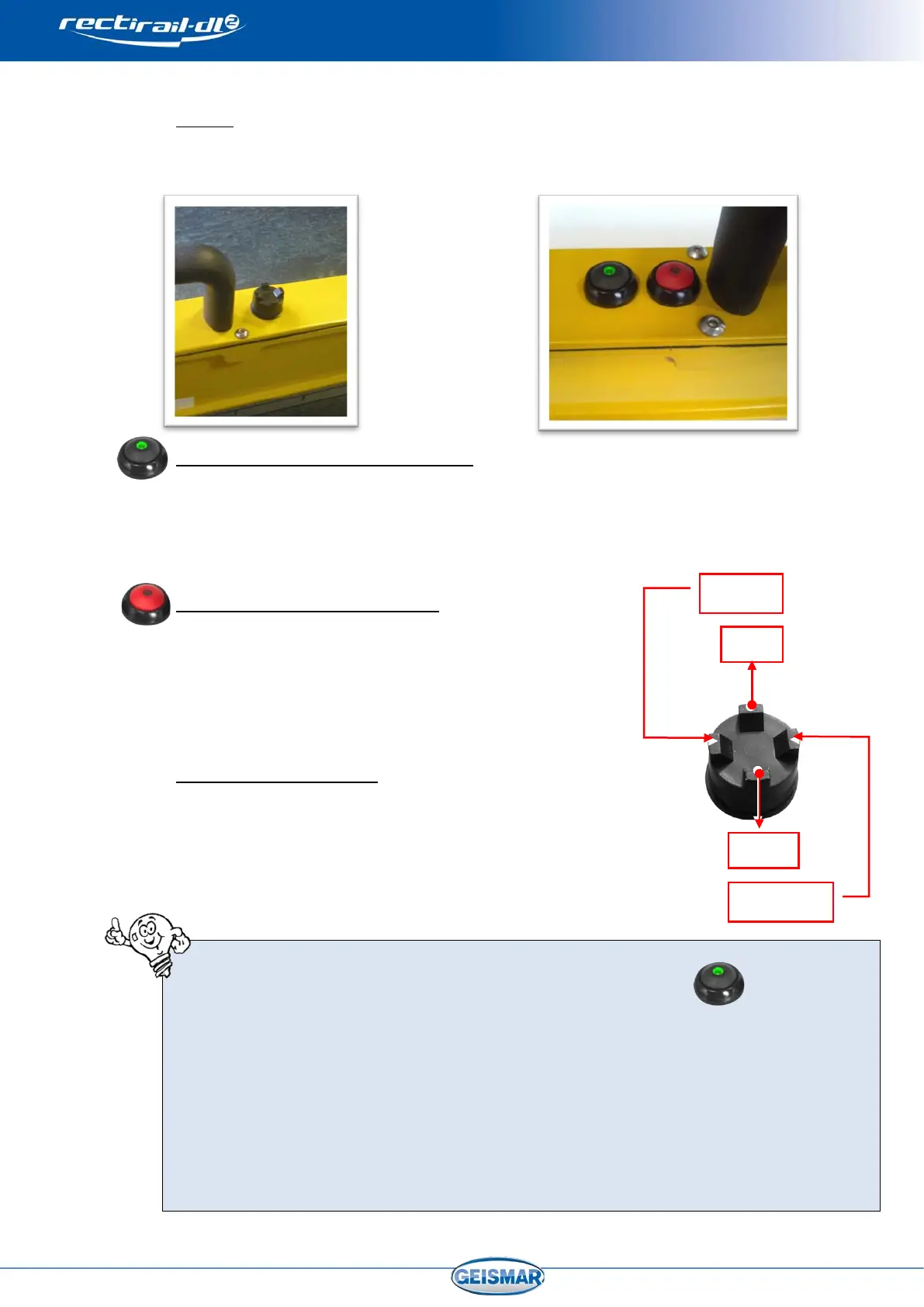 rectirail-dl²

GEISMAR