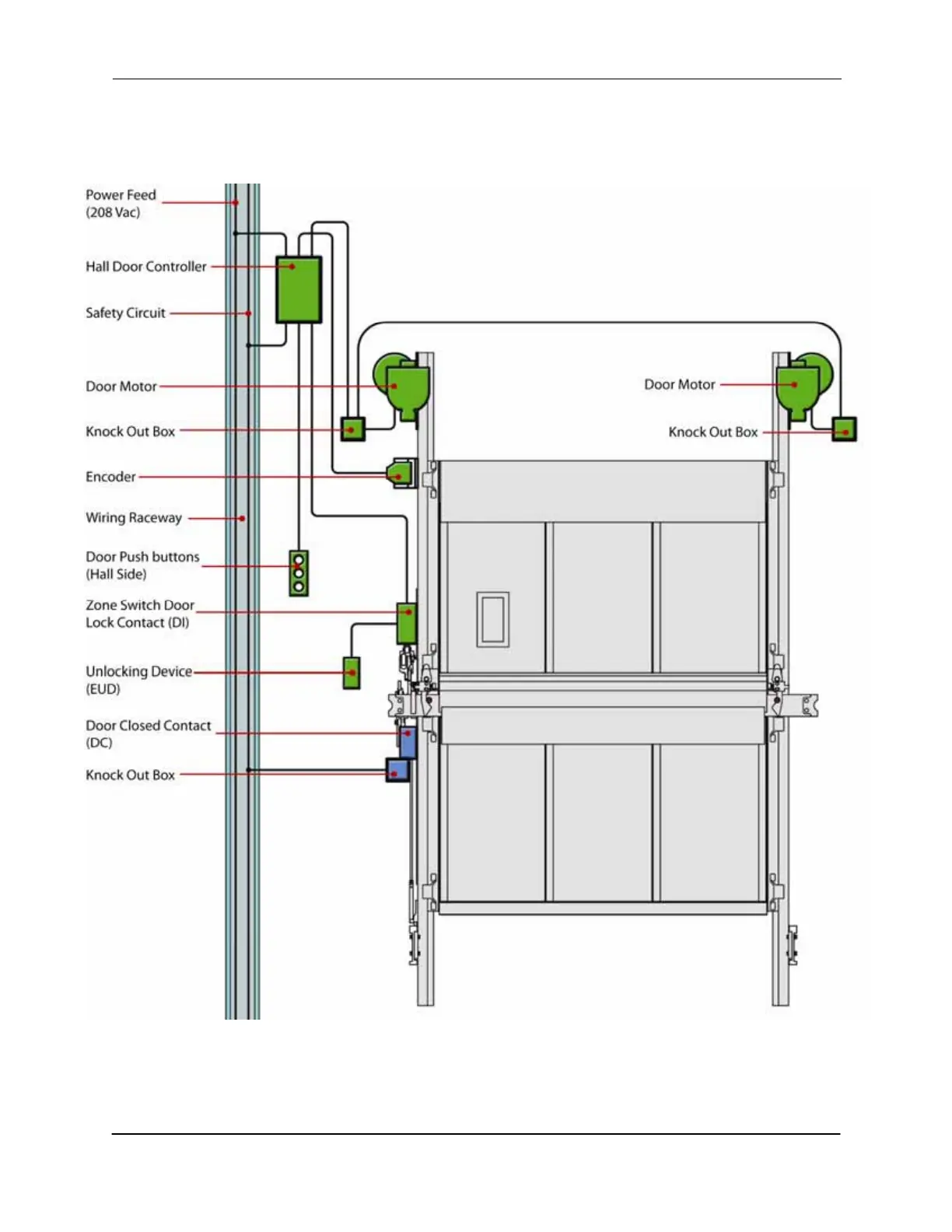 Power Feed
(208 Vac)

Hall Door Controller

Safety Circuit

Door Motor

Knock Out Box

Encoder

Wiring Raceway

Door Push buttons
(Hall Side)

Zone Switch Door
Lock Contact (DI)

Unlocking Device
(EUD)

Door Closed Contact
(DC)

Knock Out Box

Door Motor

Knock Out Box