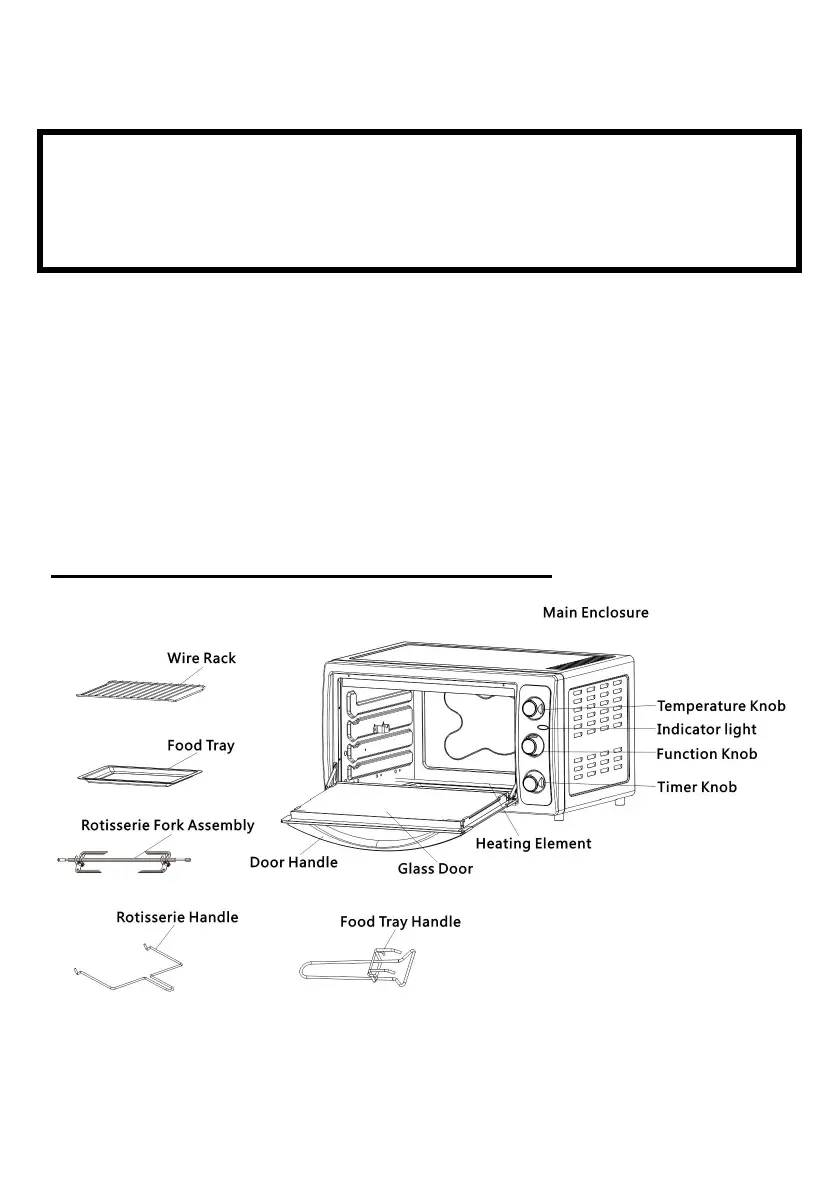 Main Enclosure

Wire Rack

Food Tray

Rotisserie Fork Assembly

Temperature Knob

Indicator light

Function Knob

Timer Knob

Heating Element

Door Handle

Glass Door

Rotisserie Handle

Food Tray Handle