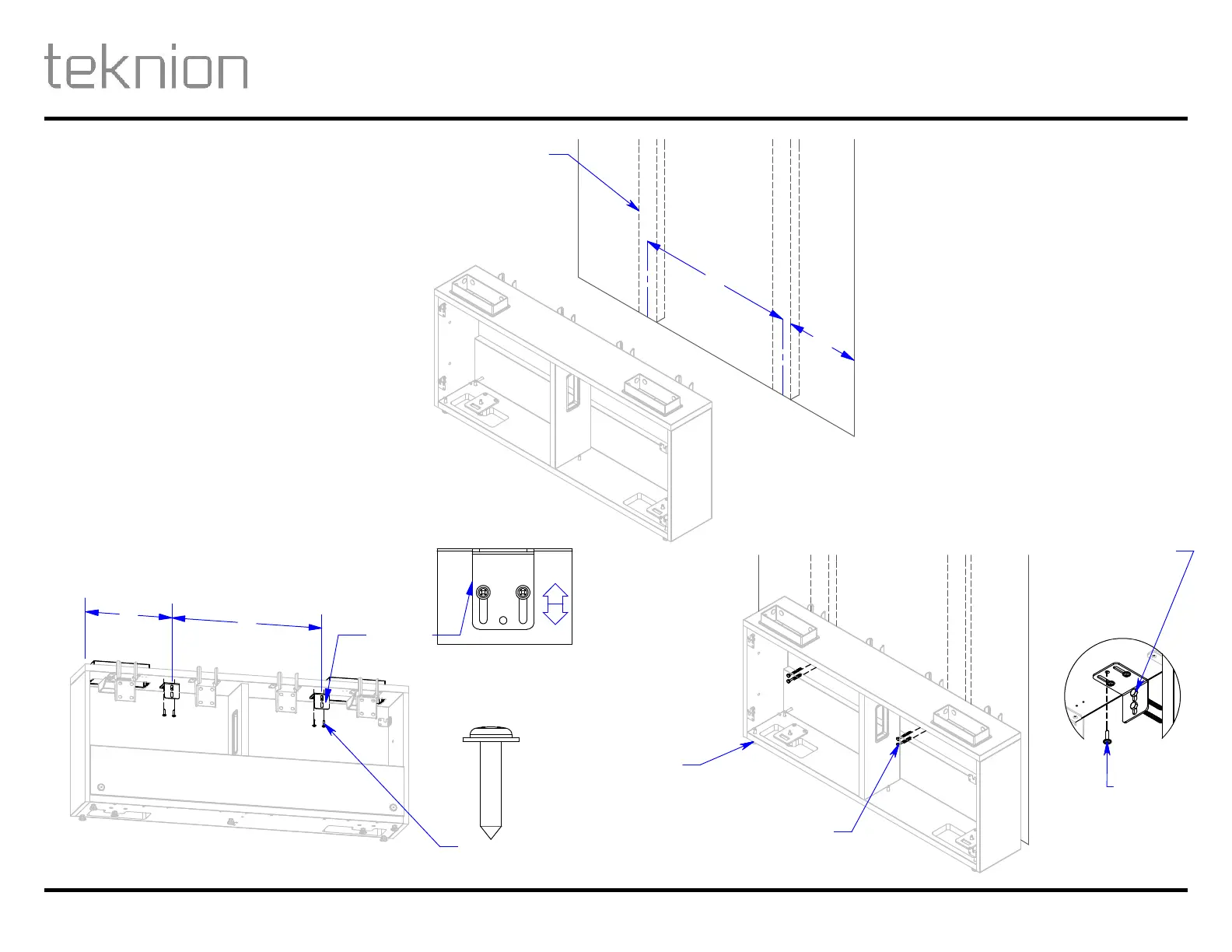 teknion