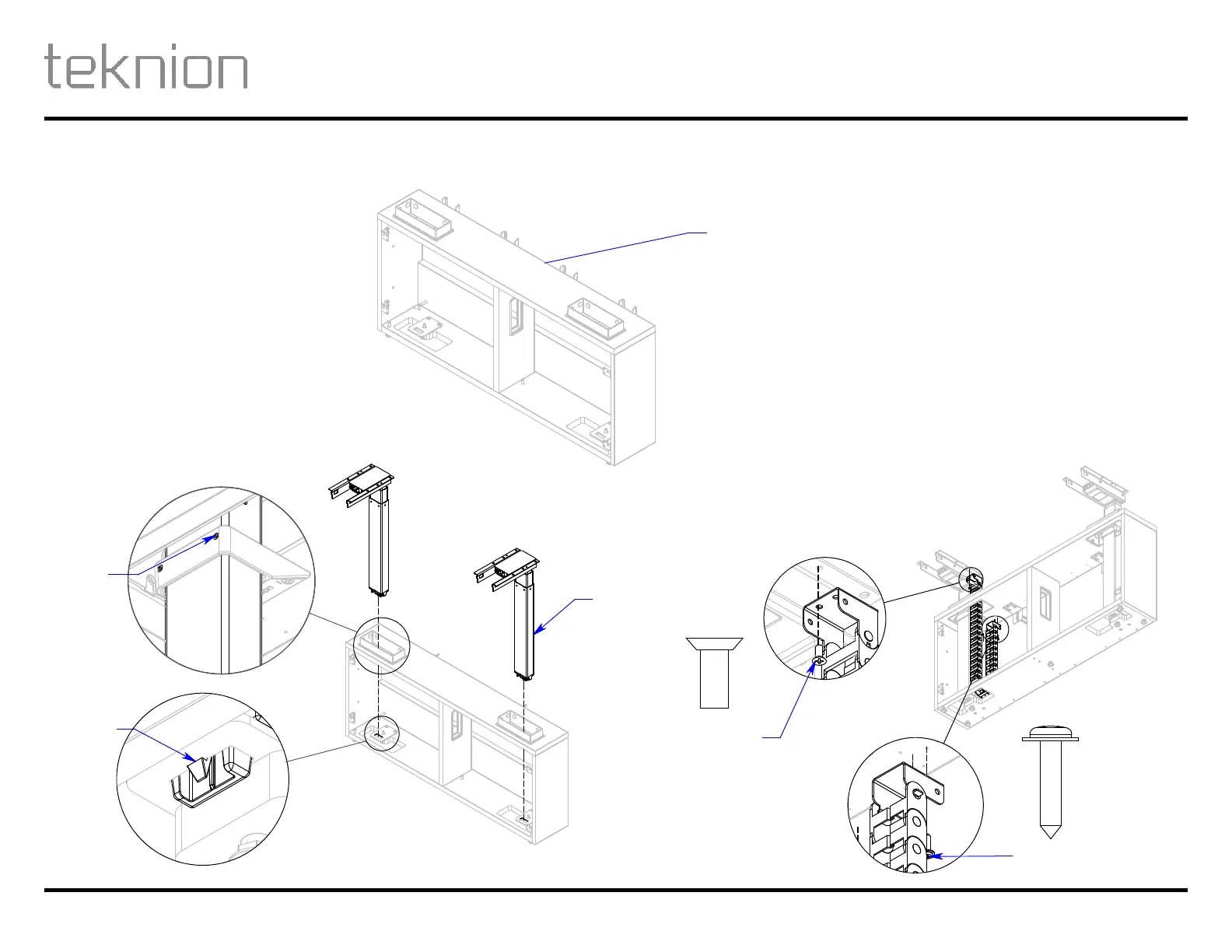 teknion