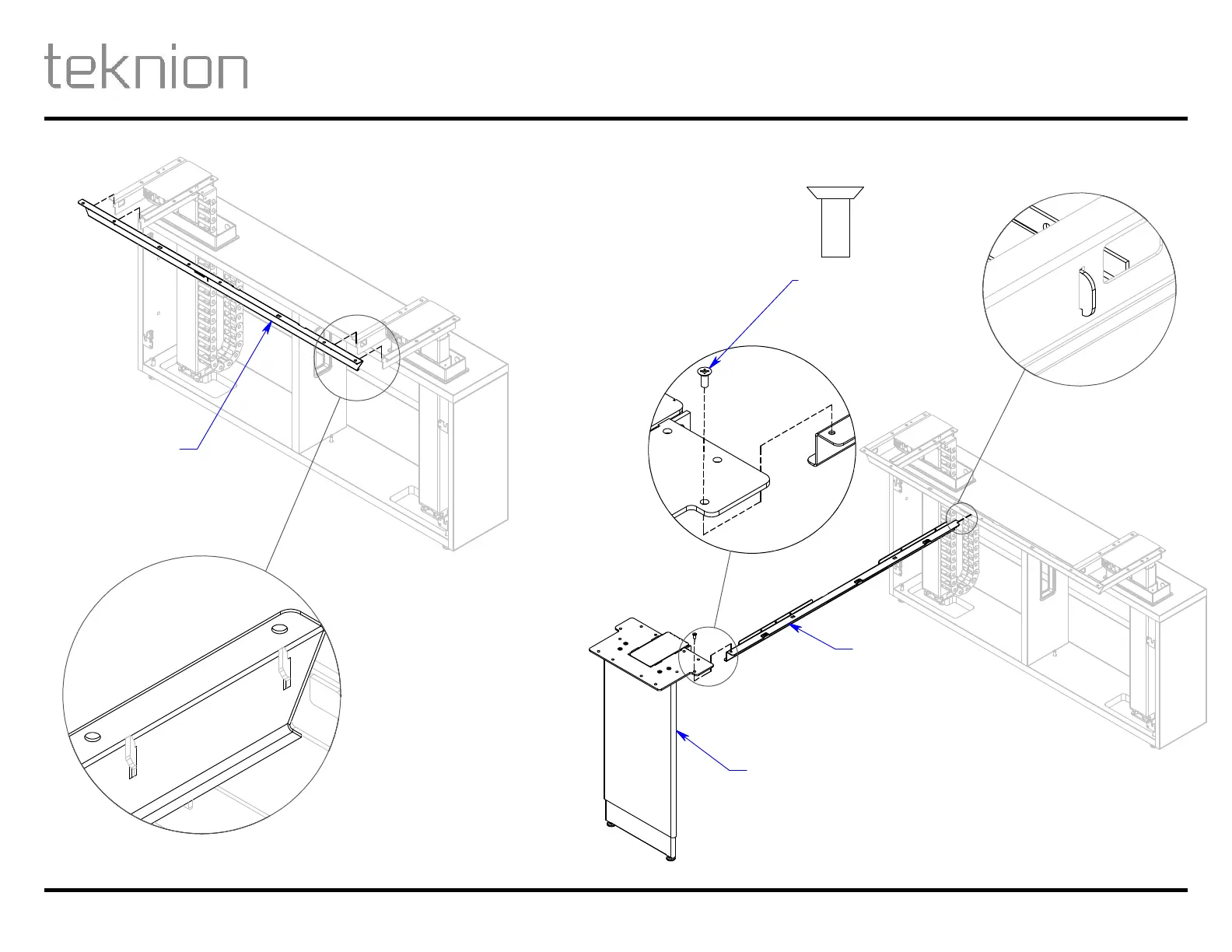 teknion