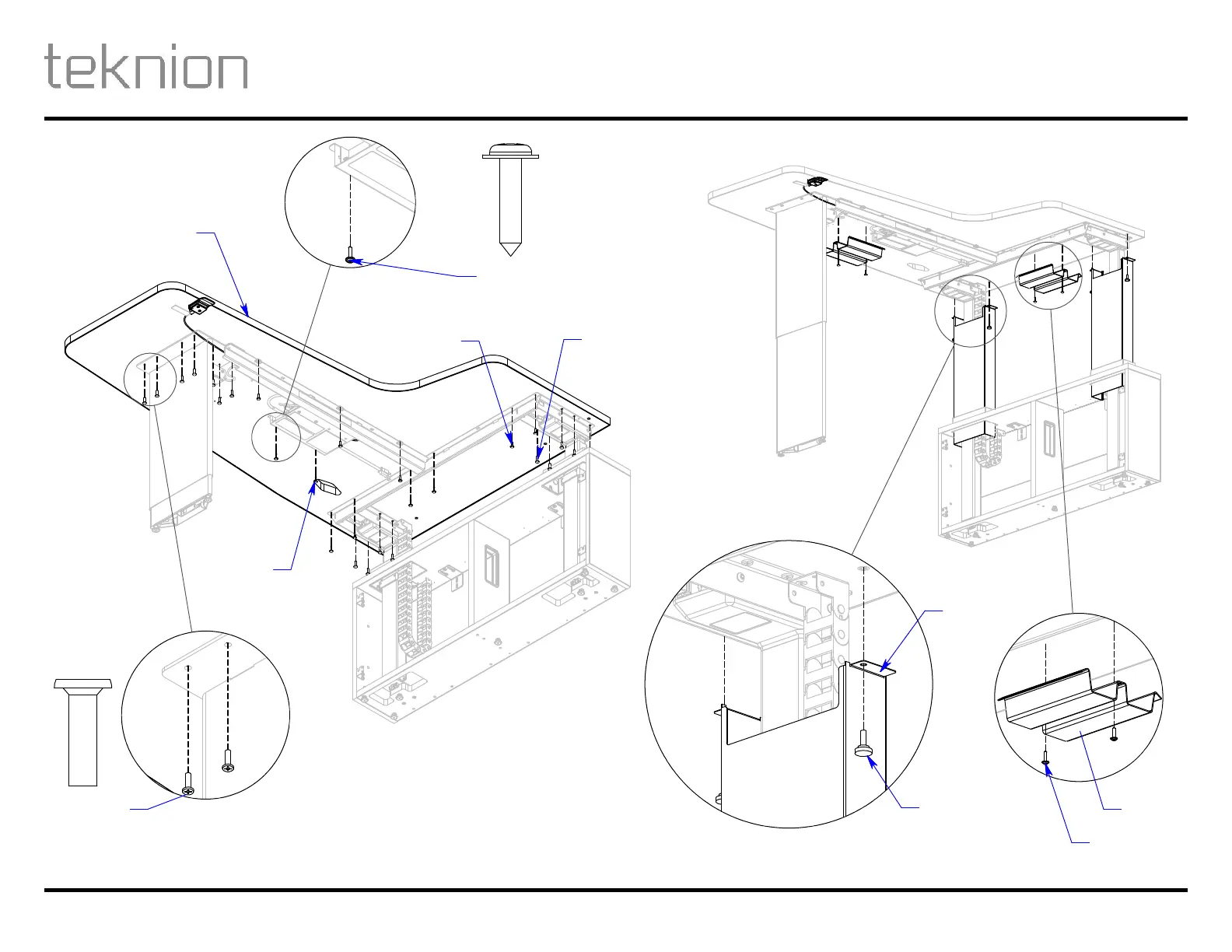 teknion