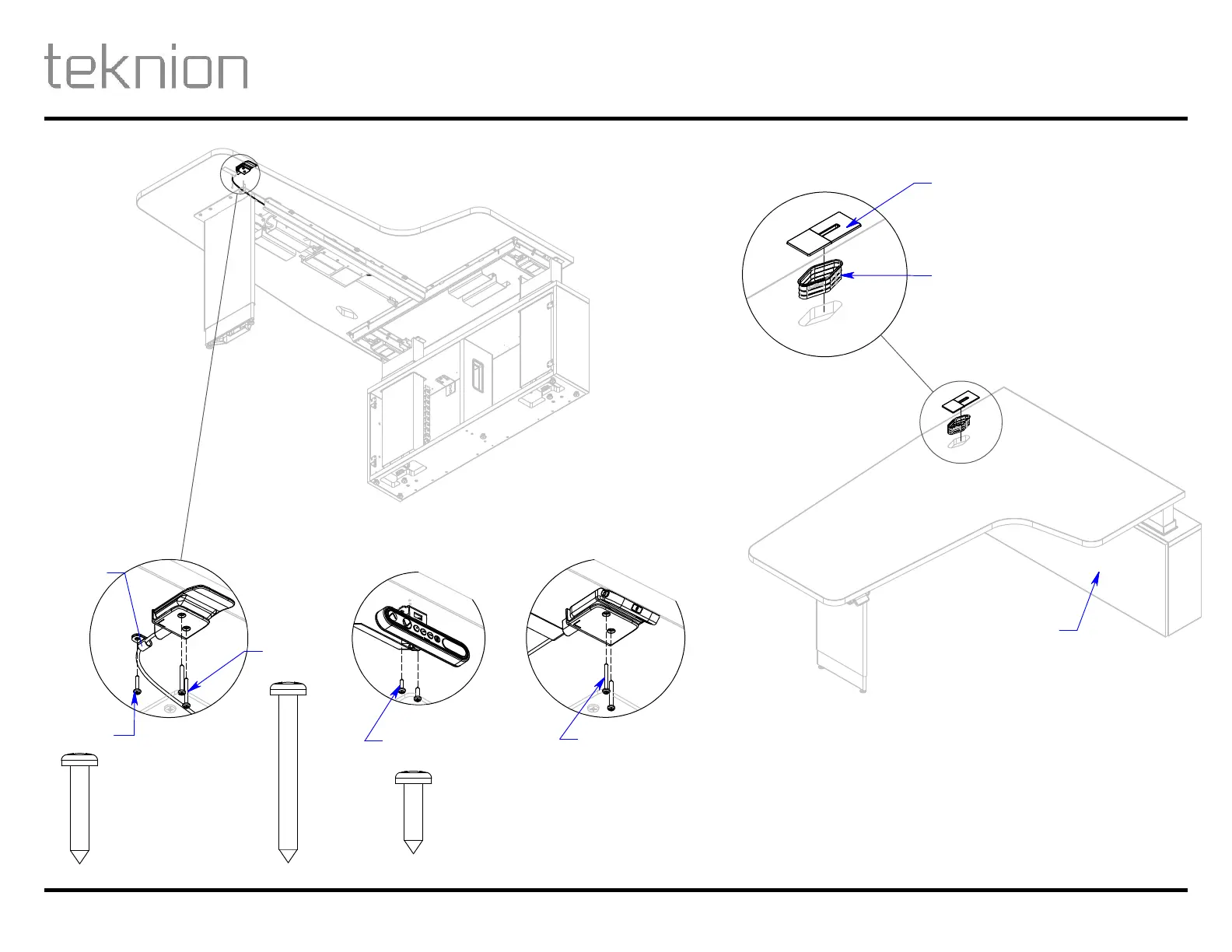 teknion