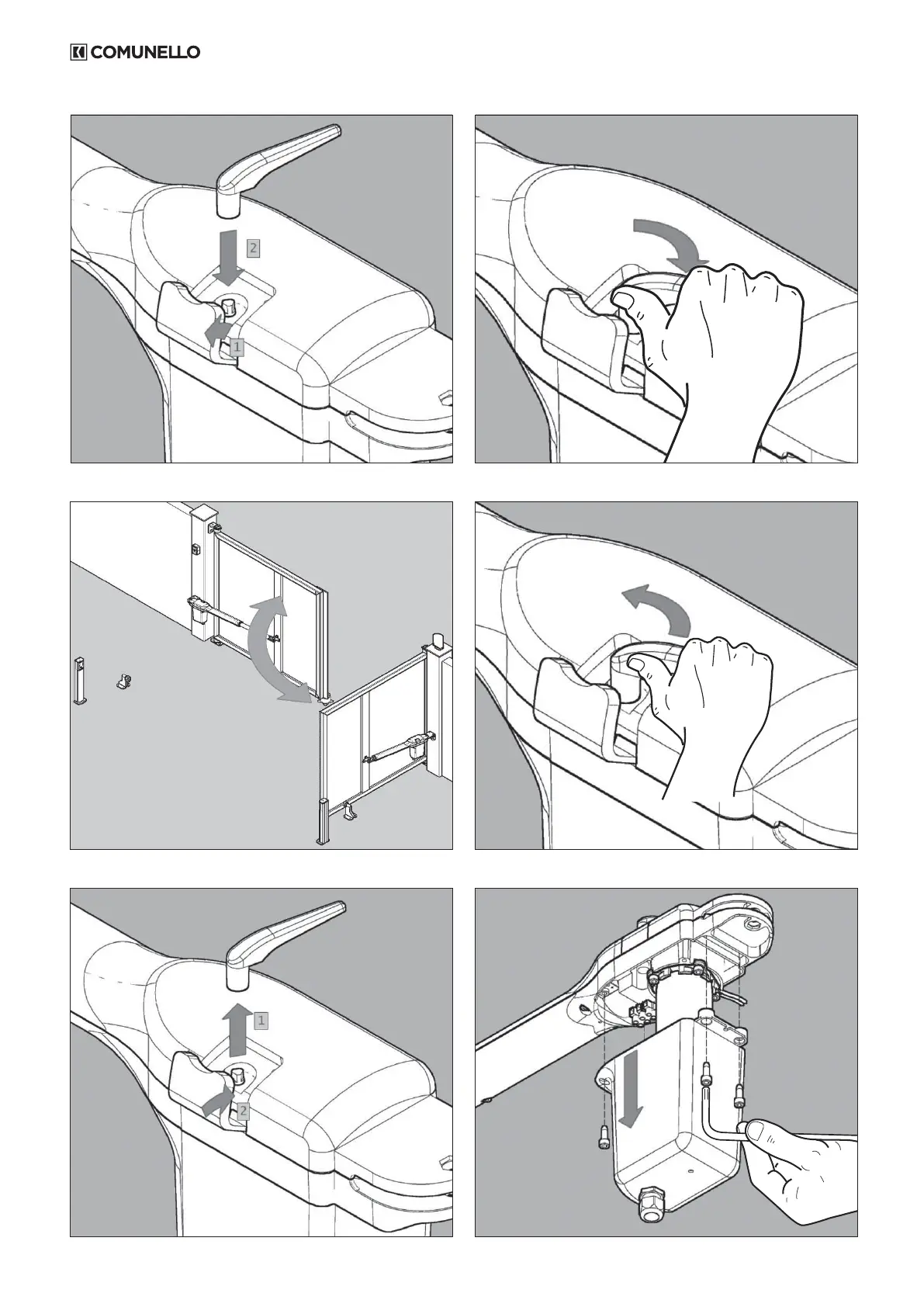 COMUNELLO

2

1

1

2