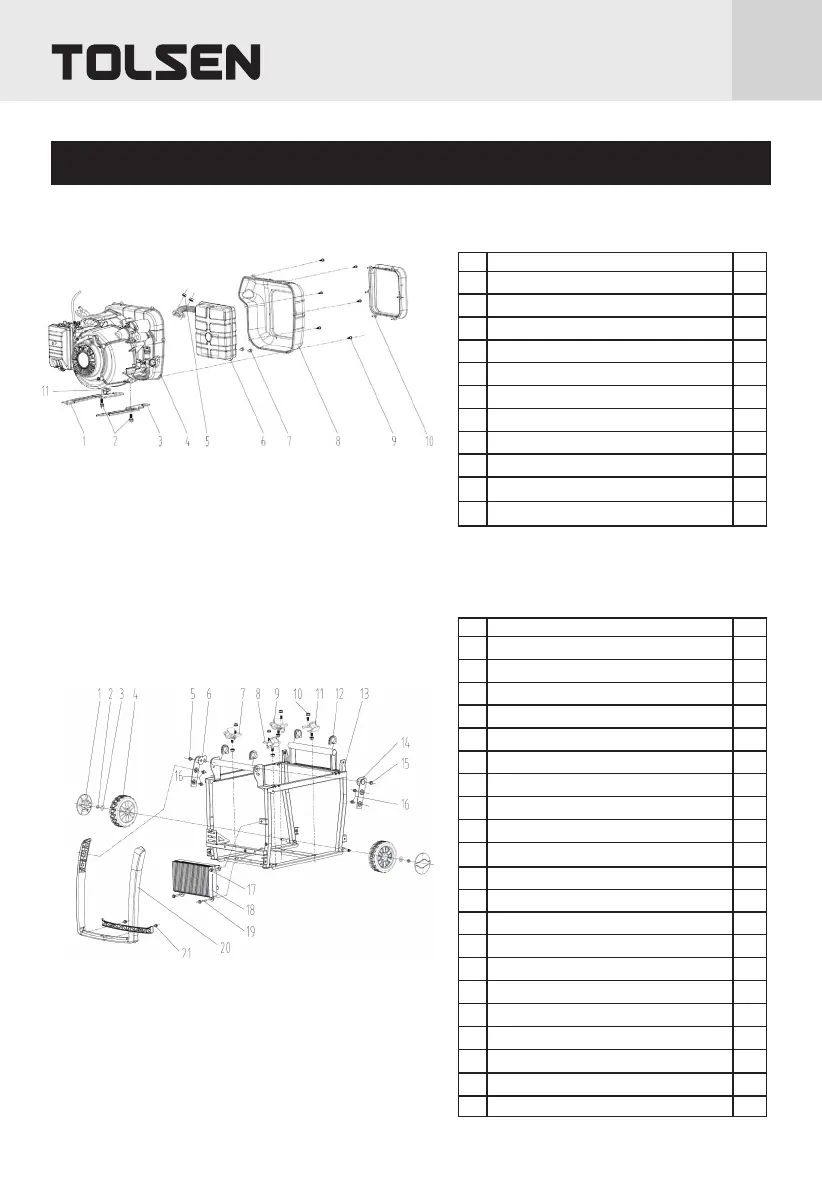 TOLSEN

11
1
2
3
4
5
6
7
8
9
10

1 2 3 4 5 6 7 8 9 10 11 12 13
14
15
16
16
17
18
19
20
21