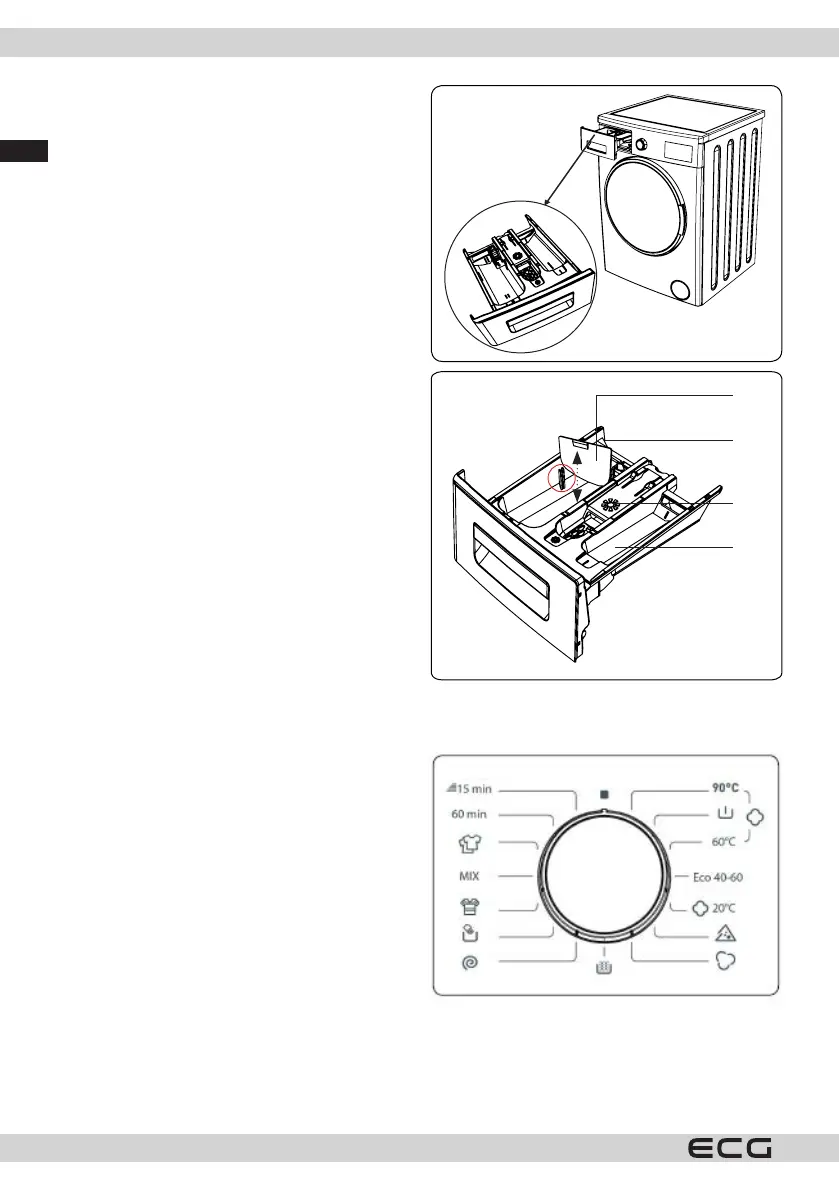 15 min
60 min
MIX
90°C
60°C
Eco 40-60
20°C

ECG