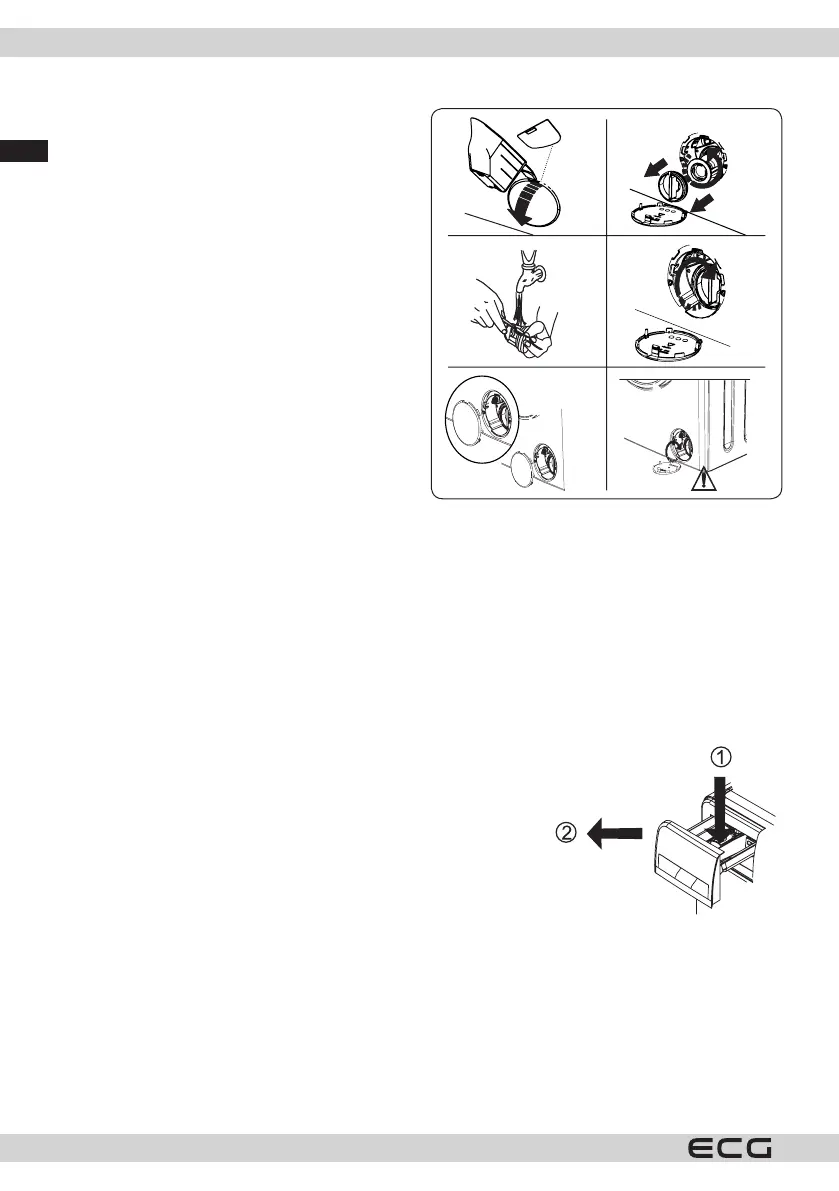 ①

②

ECG