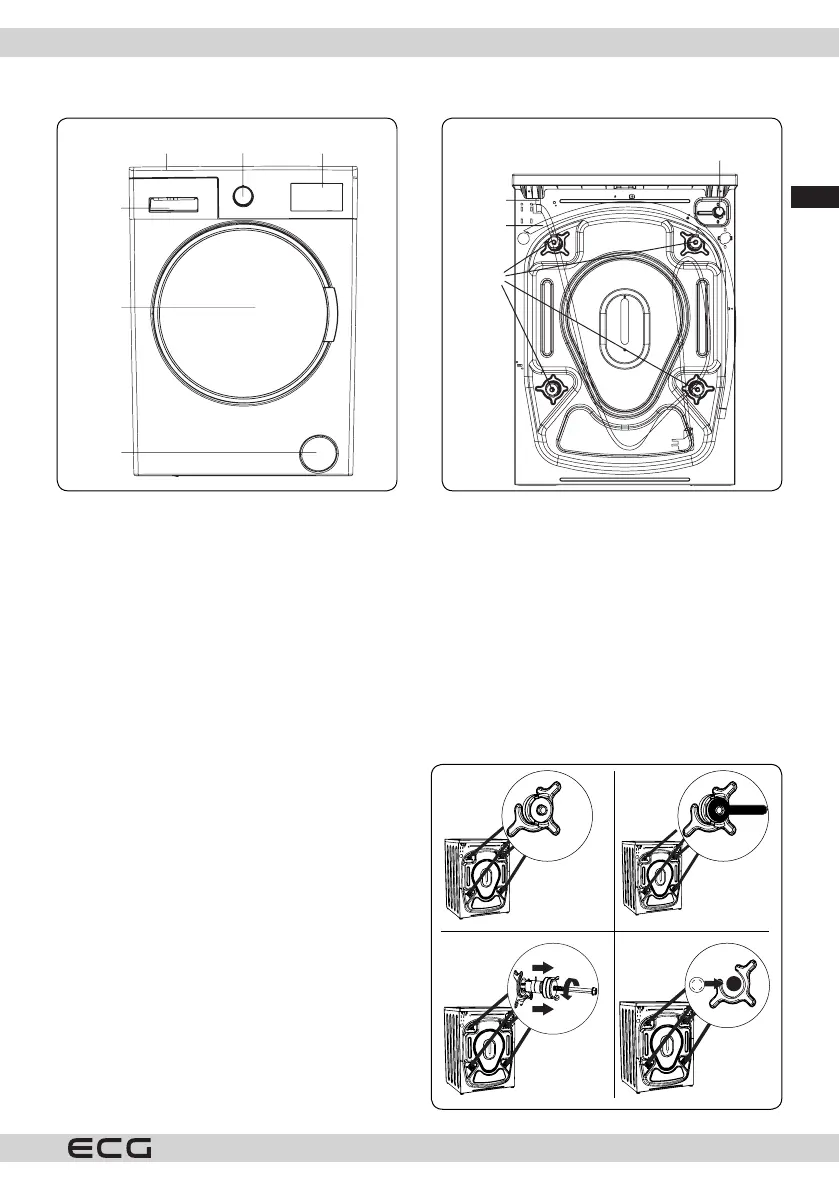 ECG