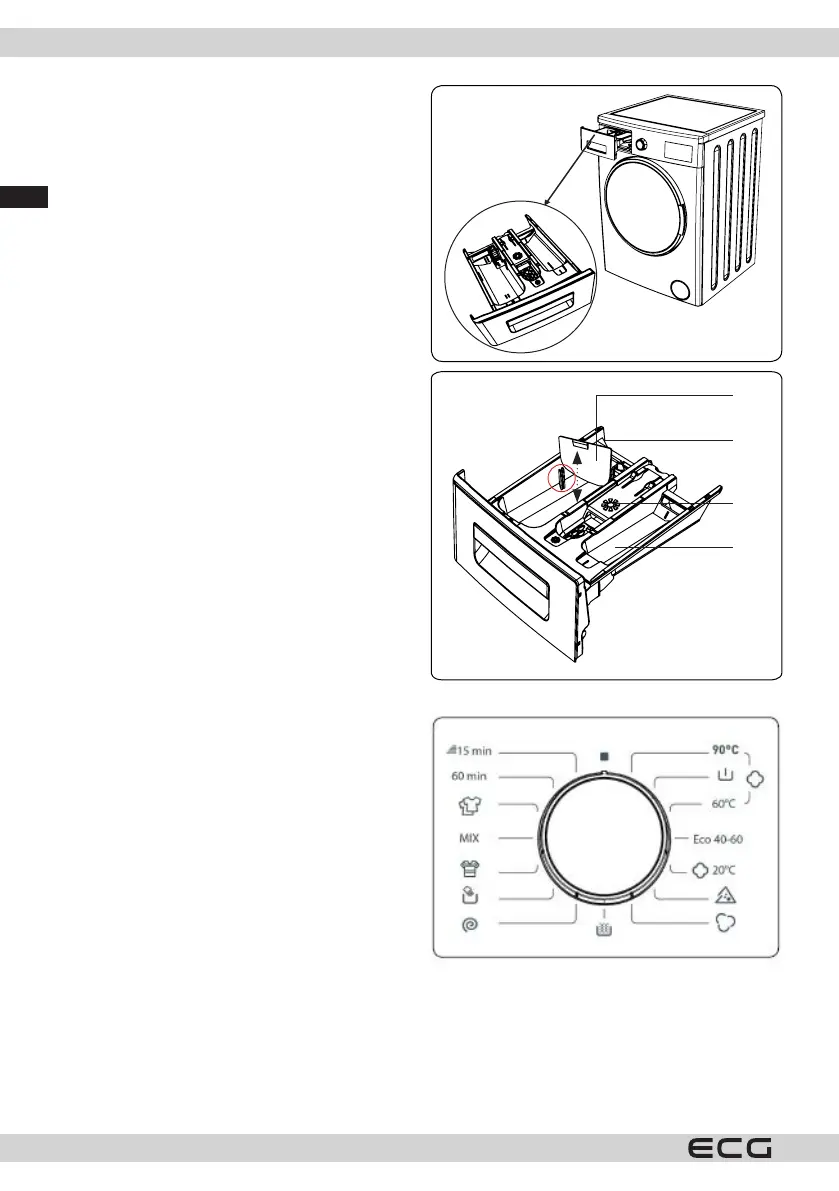 15 min
60 min
MIX
90°C
60°C
Eco 40-60
20°C

ECG