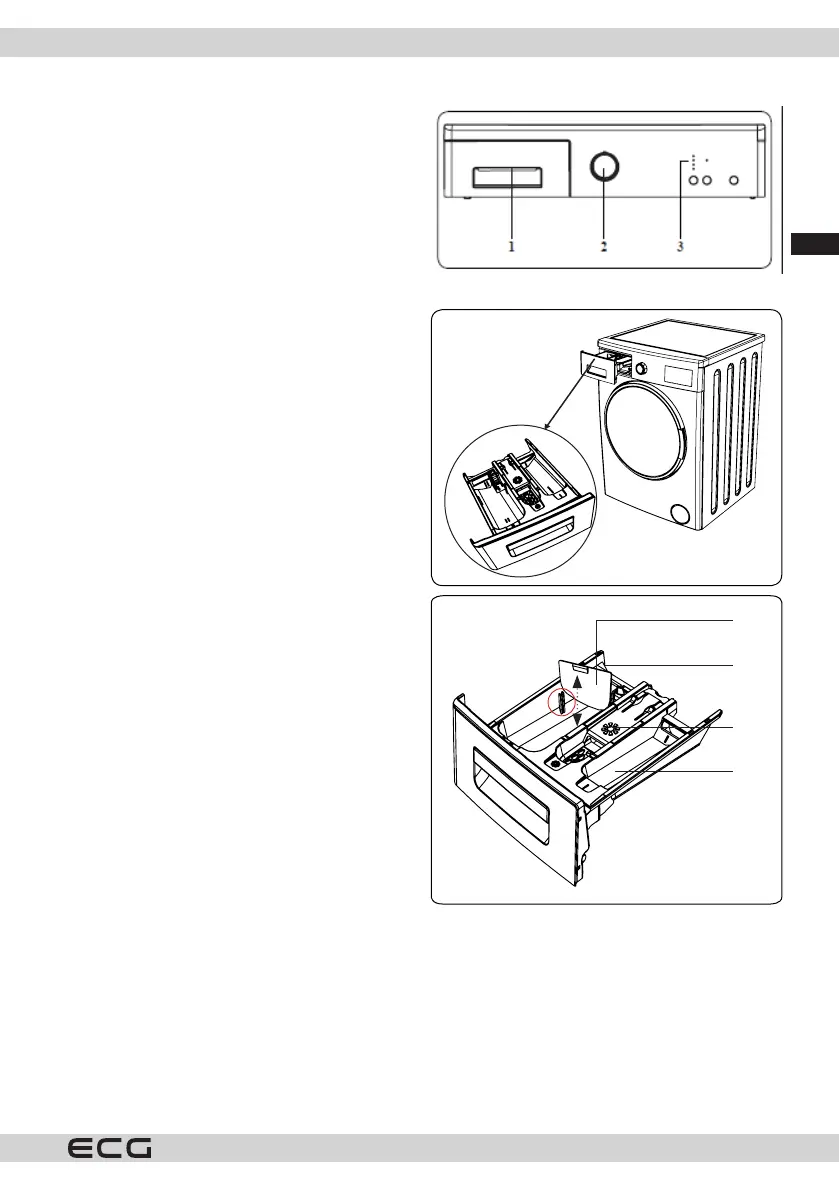 1 2 3

ECG