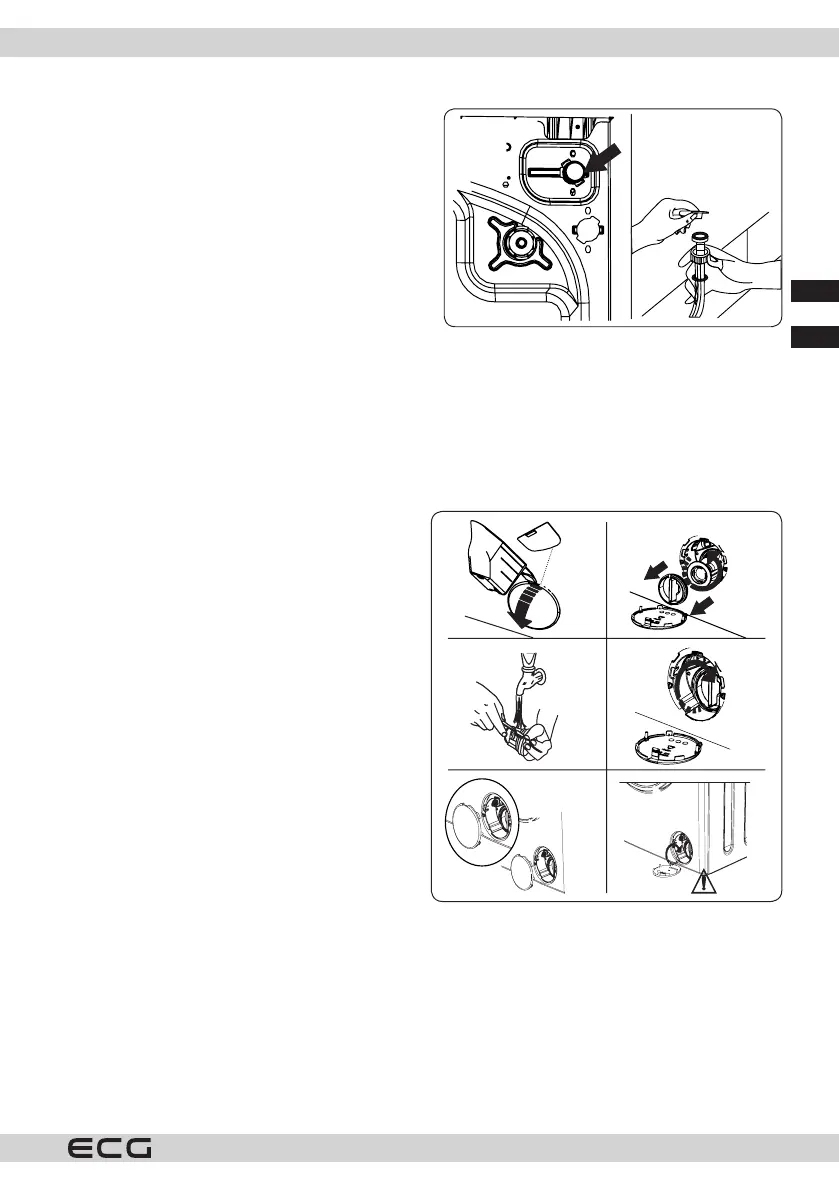 ECG