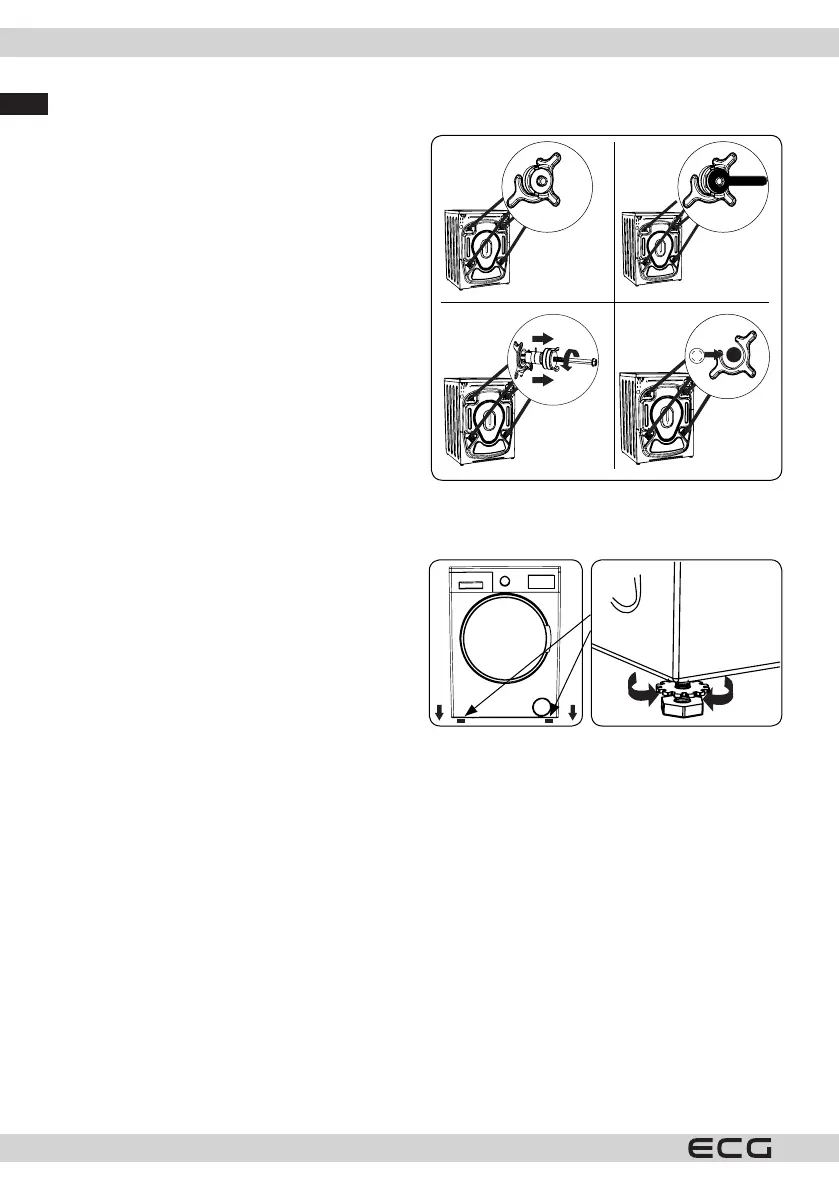 ECG