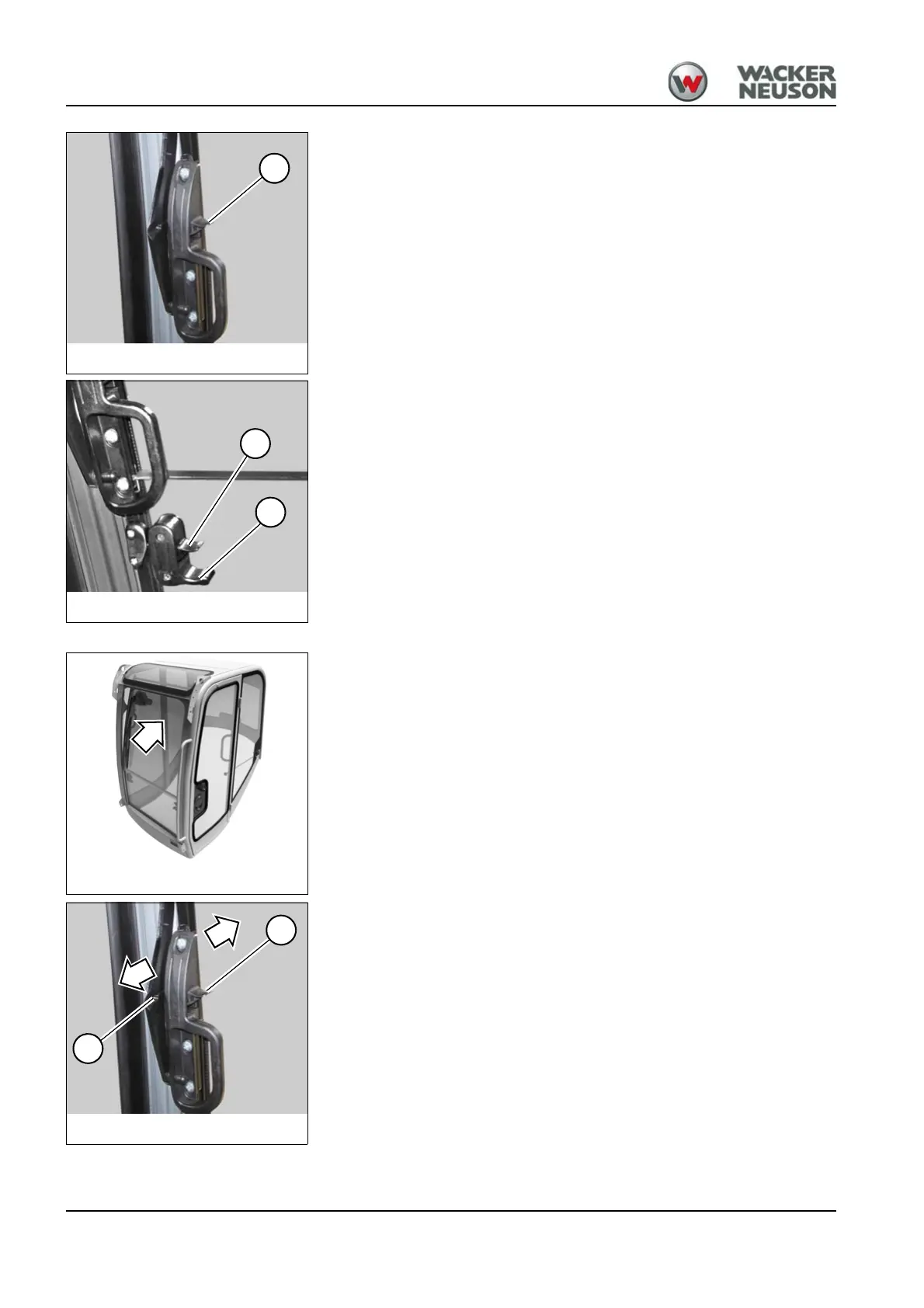 WACKER NEUSON