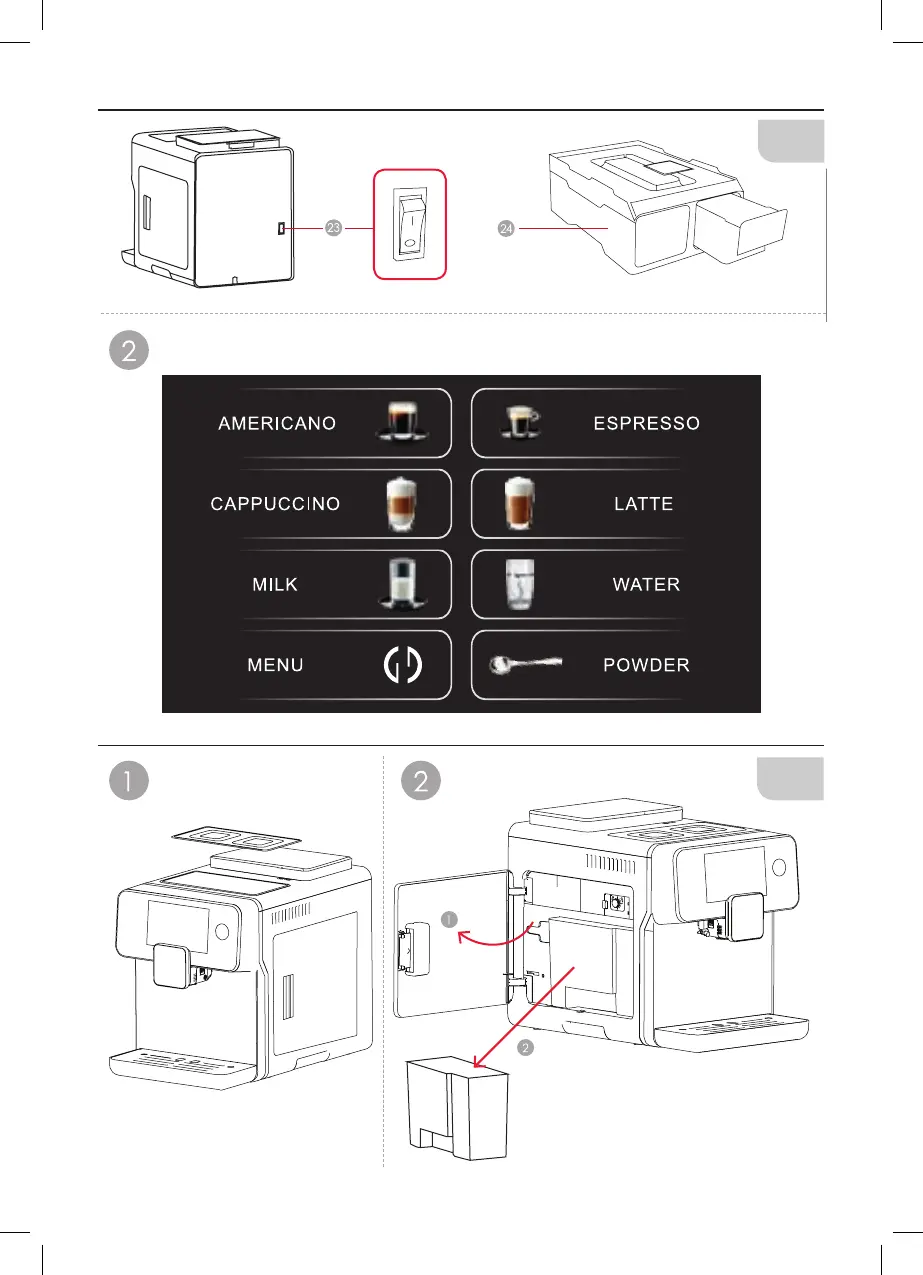 23

24

2

AMERICANO

ESPRESSO

CAPPUCCINO

LATTE

MILK

WATER

MENU

POWDER

1

2

1

2