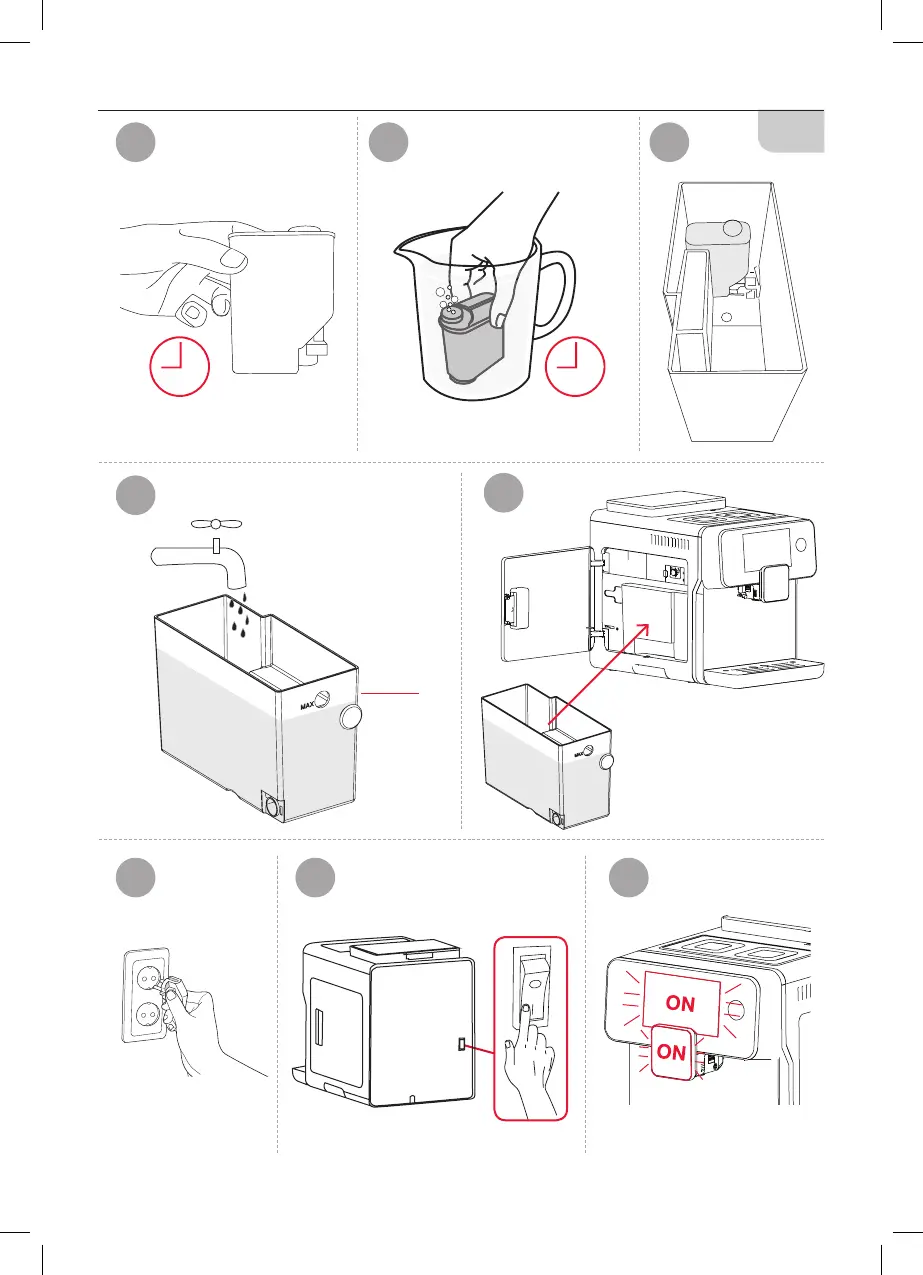 MAX

MAX

ON

ON