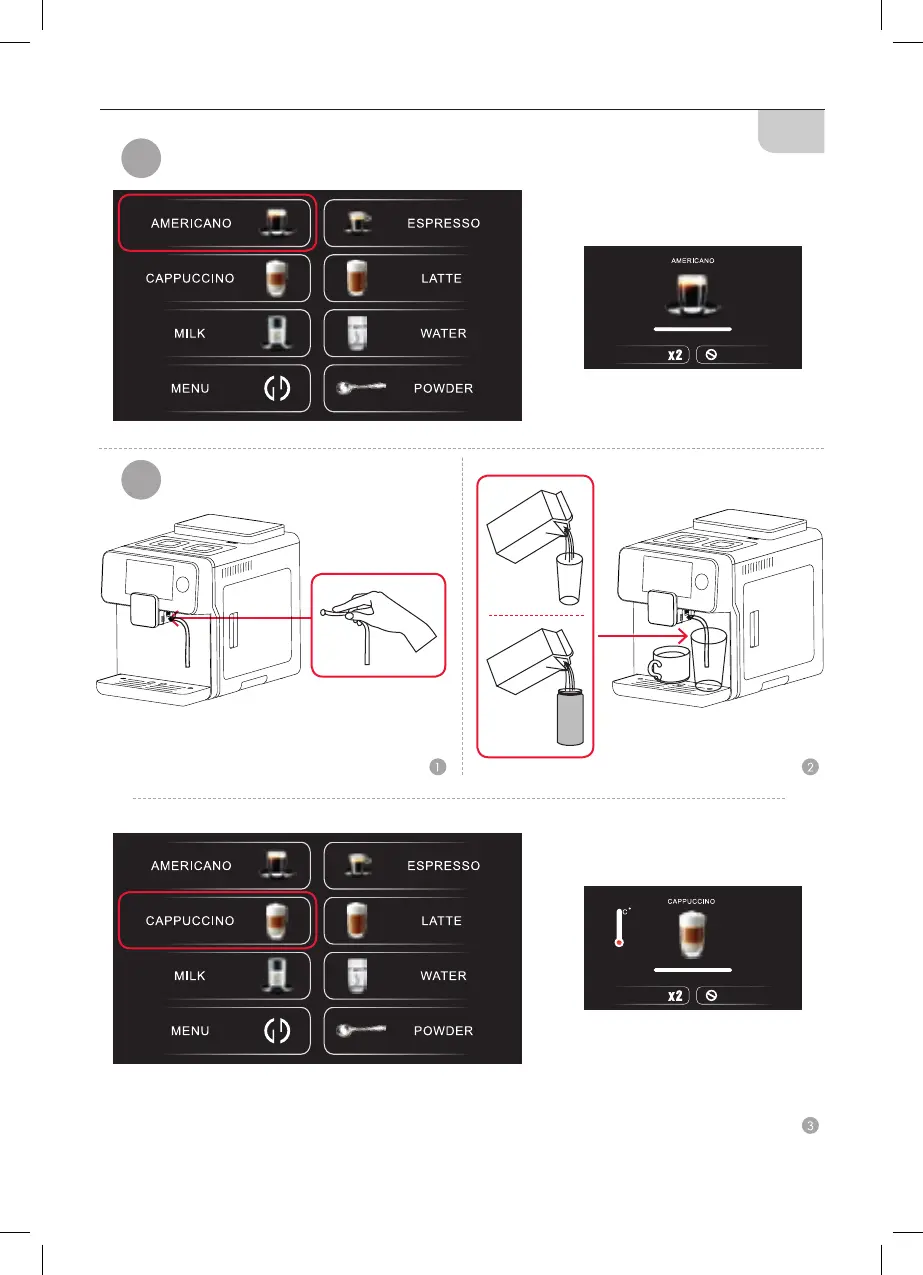 AMERICANO
ESPRESSO
CAPPUCCINO
LATTE
MILK
WATER
MENU
POWDER

AMERICANO
x2

1

2

AMERICANO
ESPRESSO
CAPPUCCINO
LATTE
MILK
WATER
MENU
POWDER

C°
CAPPUCCINO
x2

3