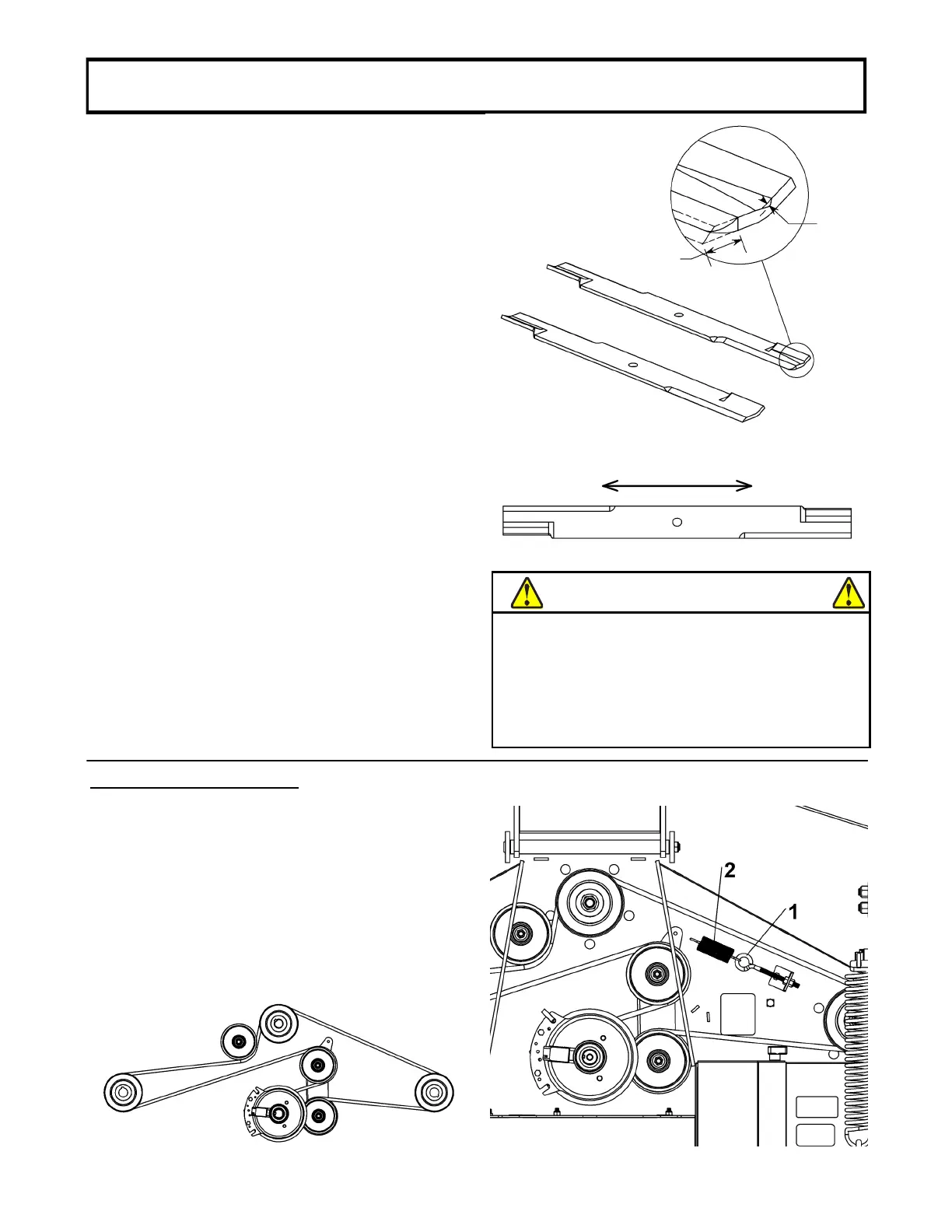 2

1