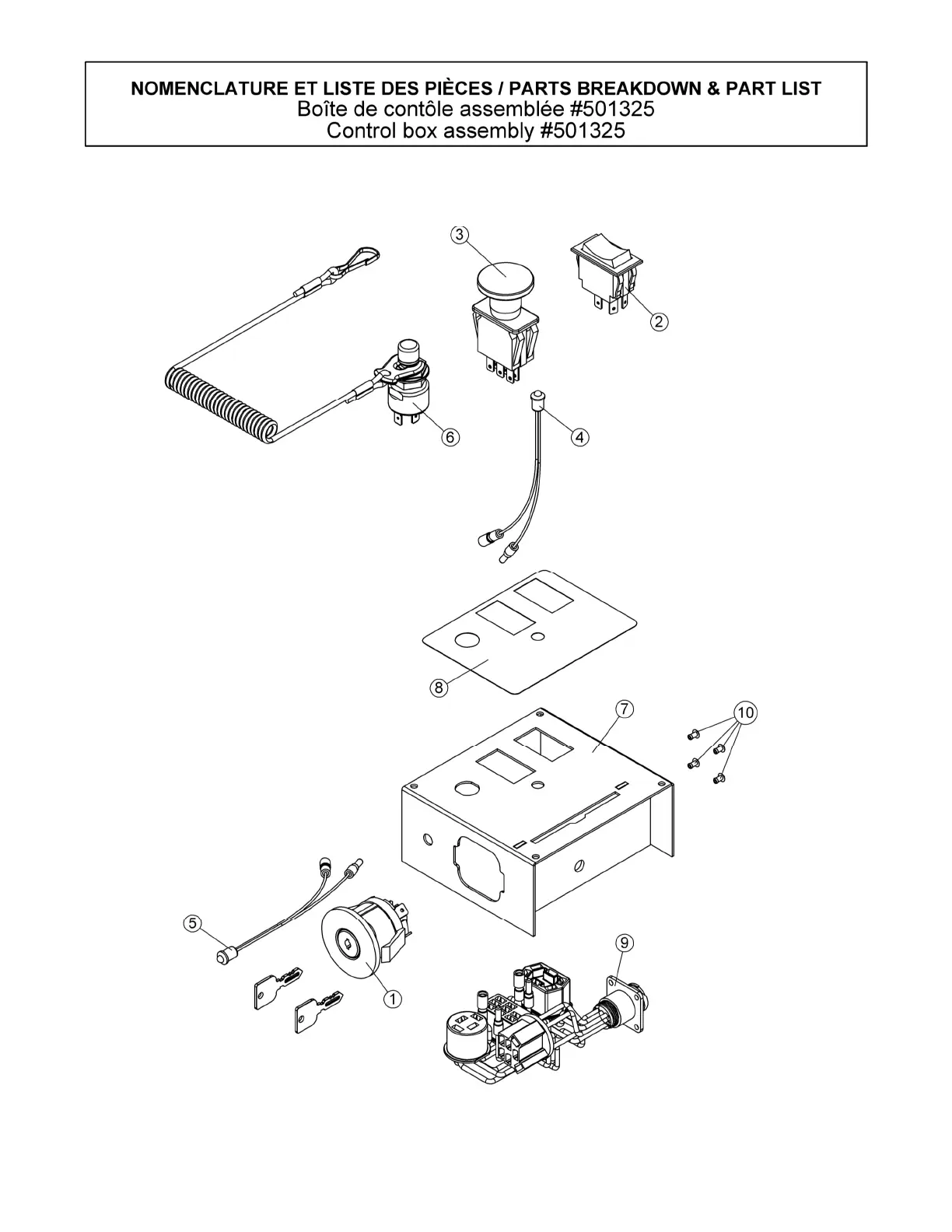 NOMENCLATURE ET LISTE DES PIÈCES / PARTS BREAKDOWN & PART LIST
Boîte de contôle assemblée #501325
Control box assembly #501325

3
2
6
4
8
7
10
5
1
9