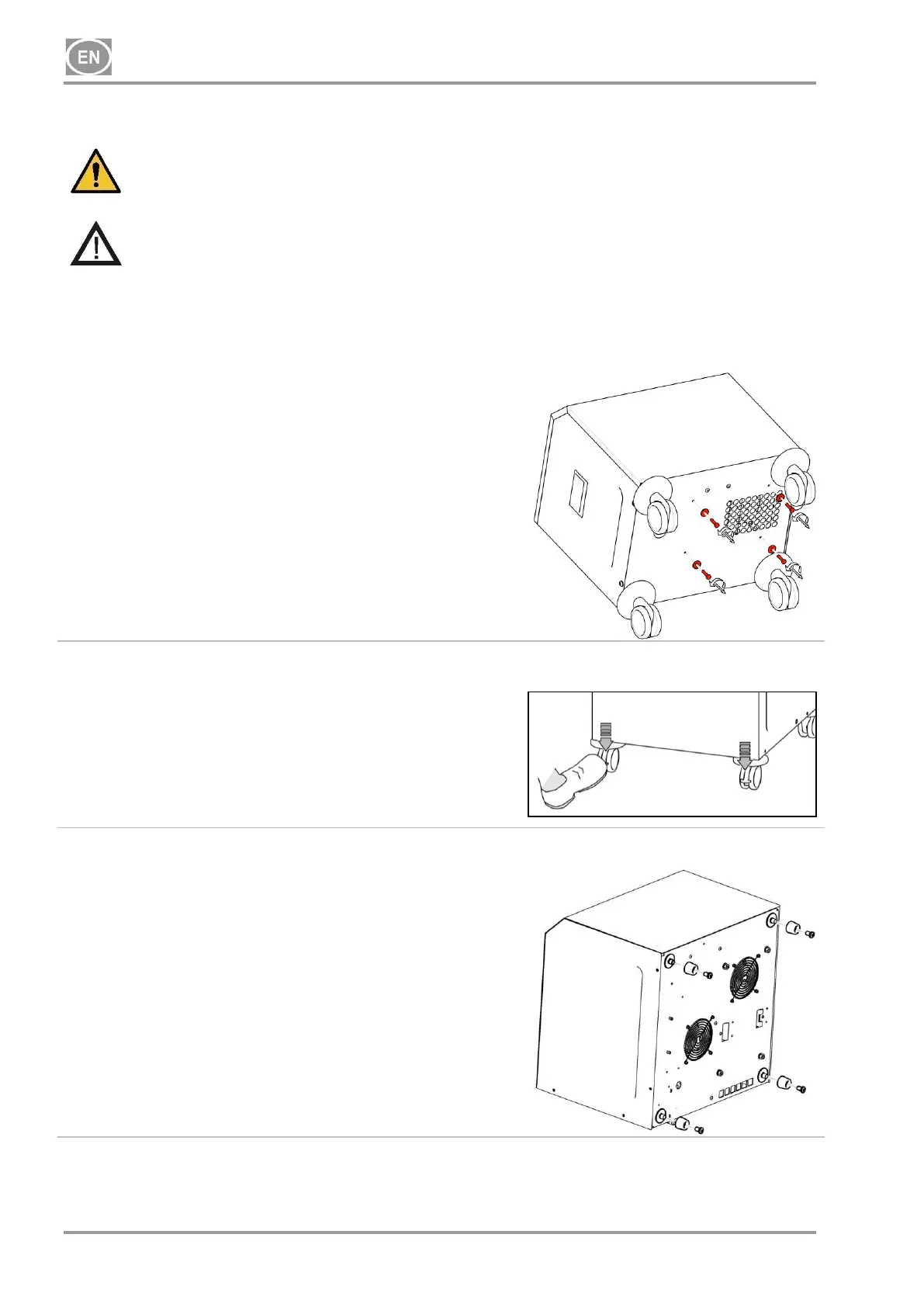 EN