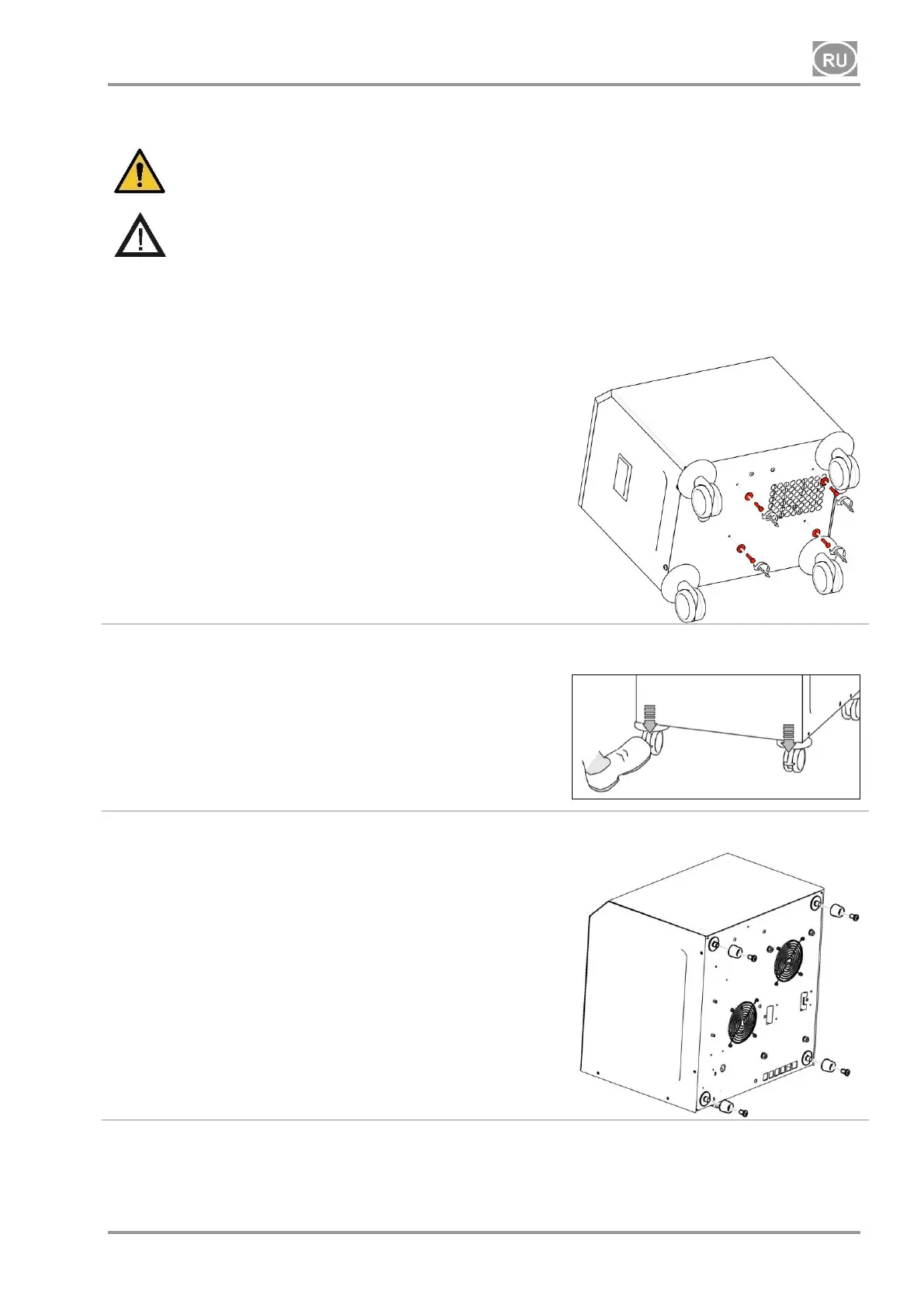 RU