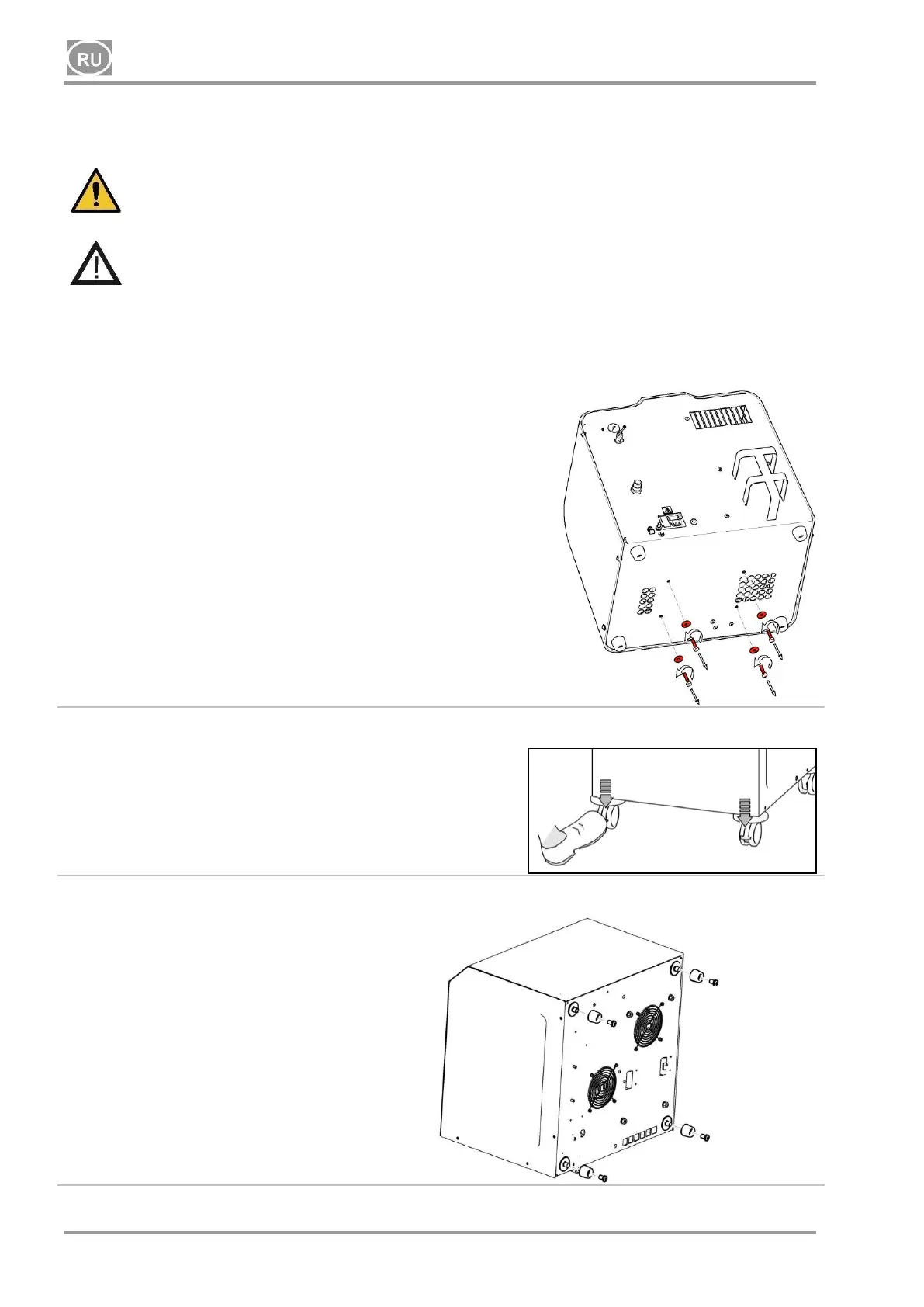 RU