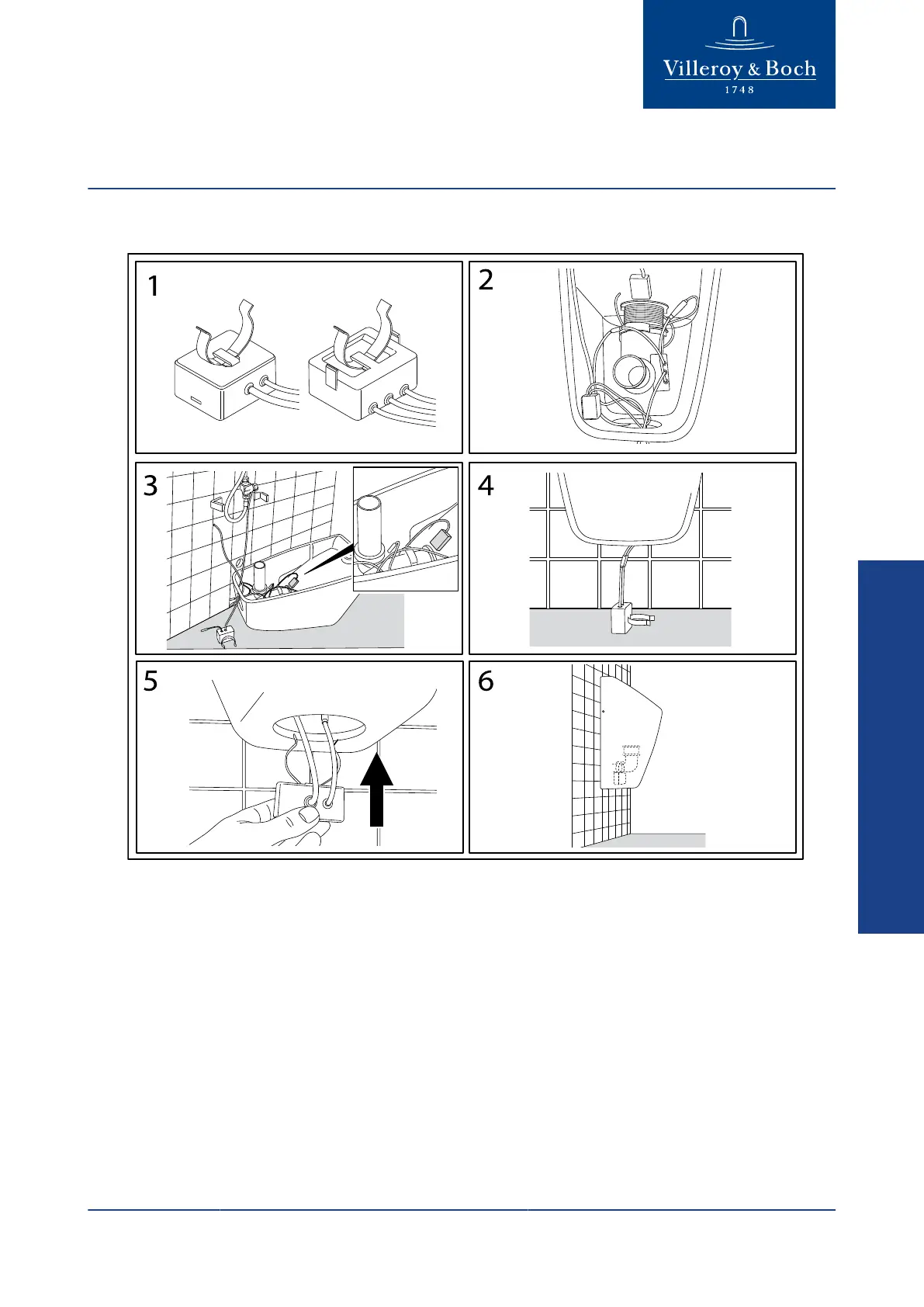 Villeroy & Boch
1748

1

2

3

4

5

6