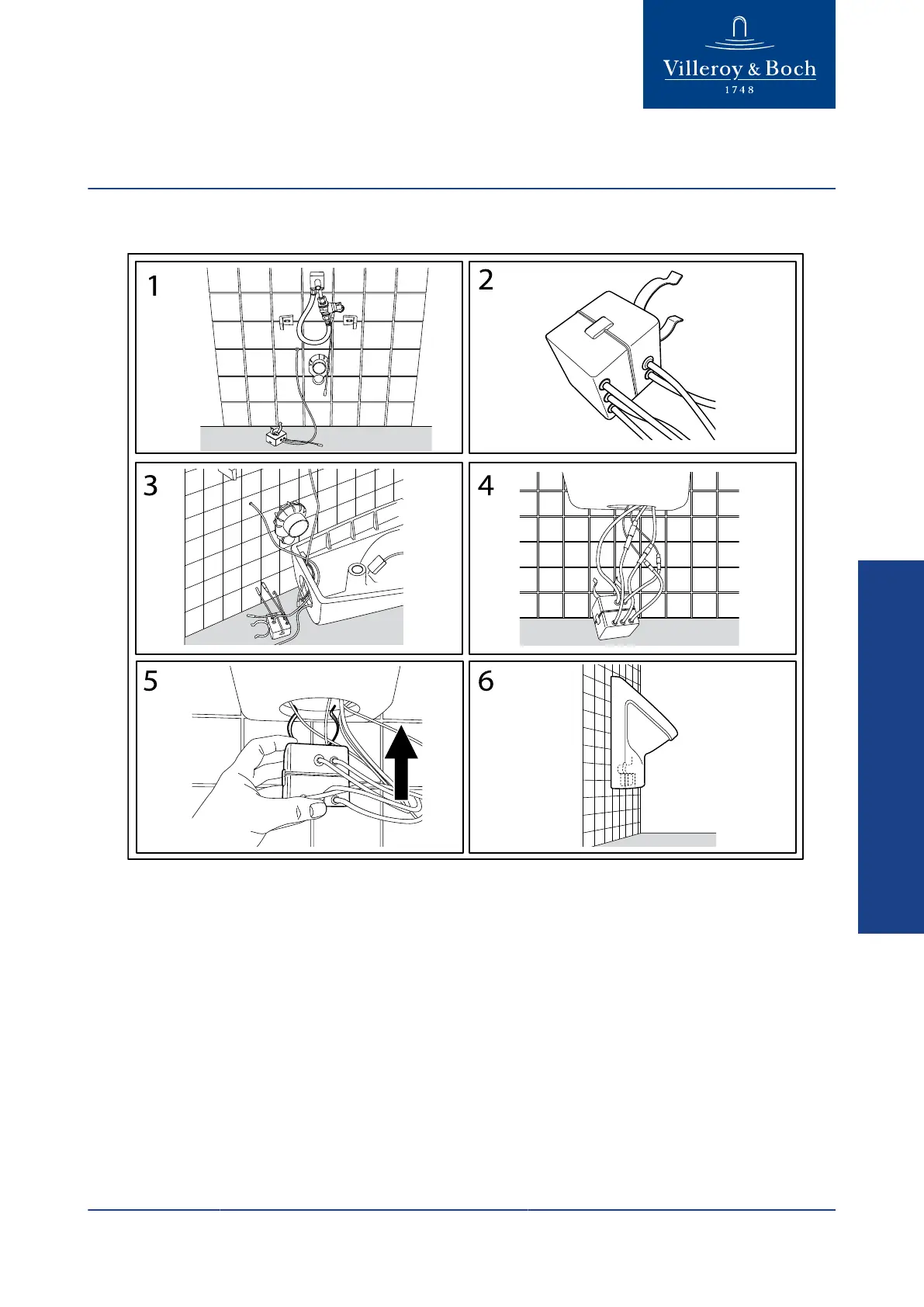 Villeroy & Boch
1748

1

2

3

4

5

6