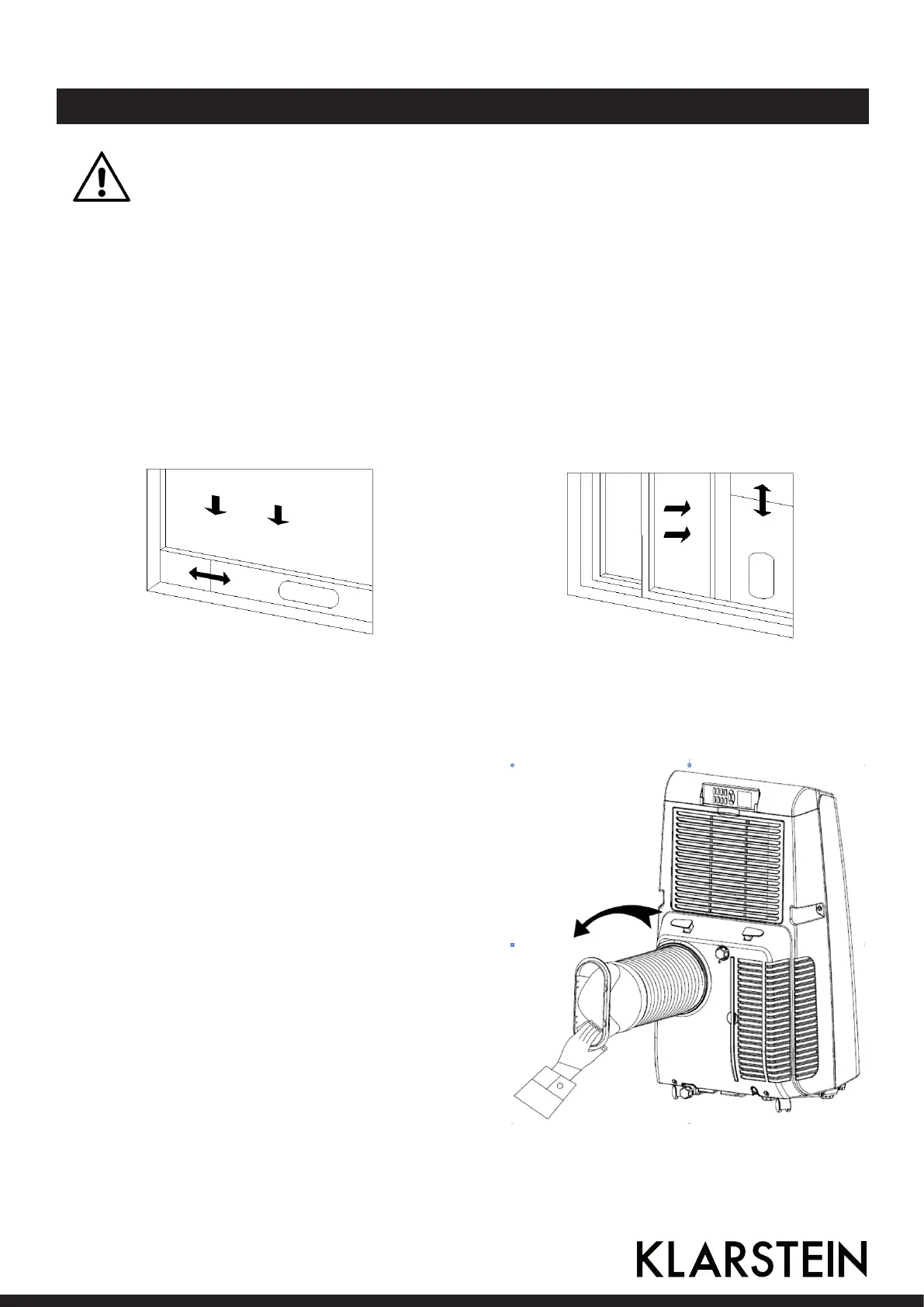 KLARSTEIN