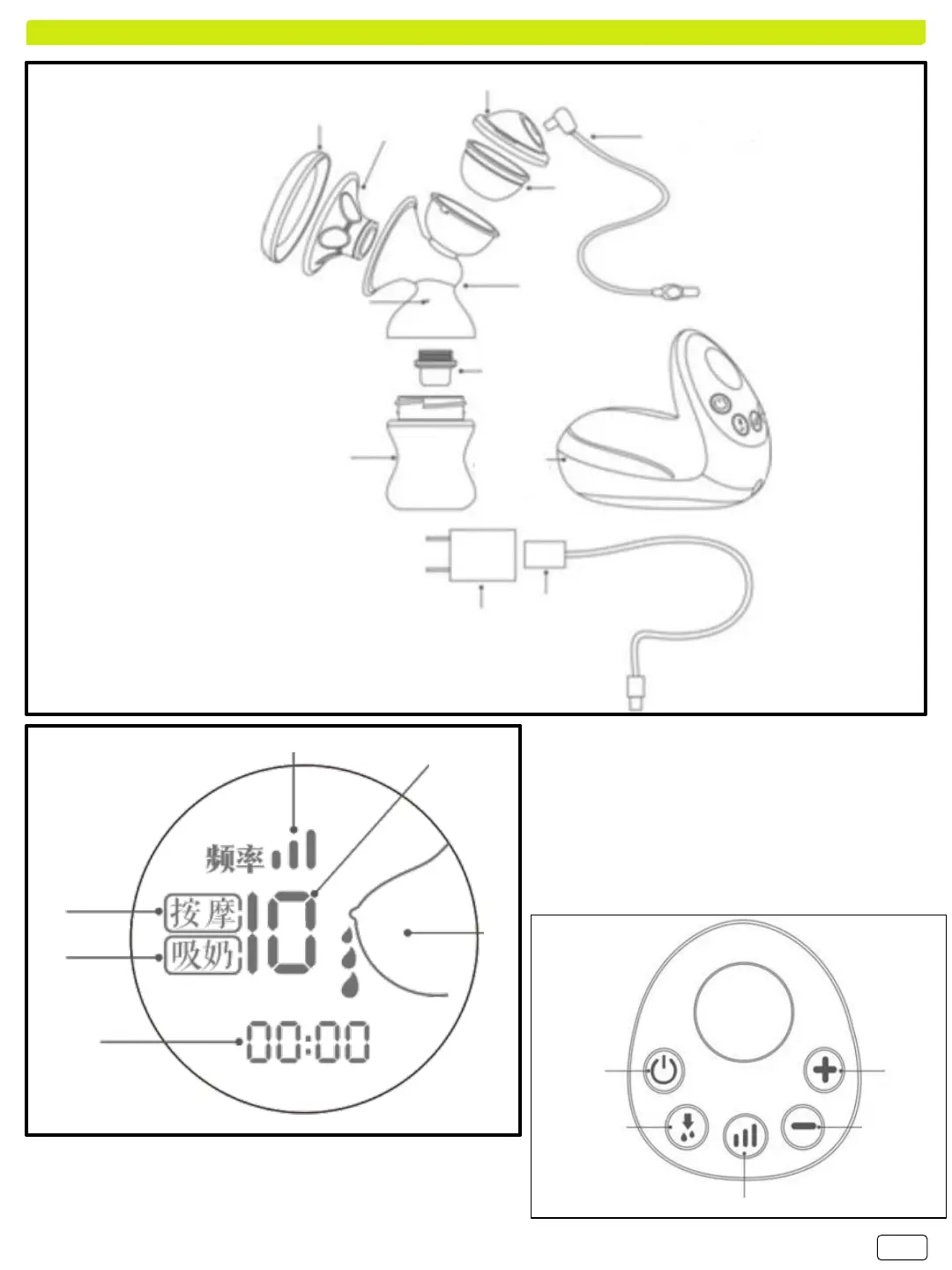 频率

按摩

吸奶

10

00:00