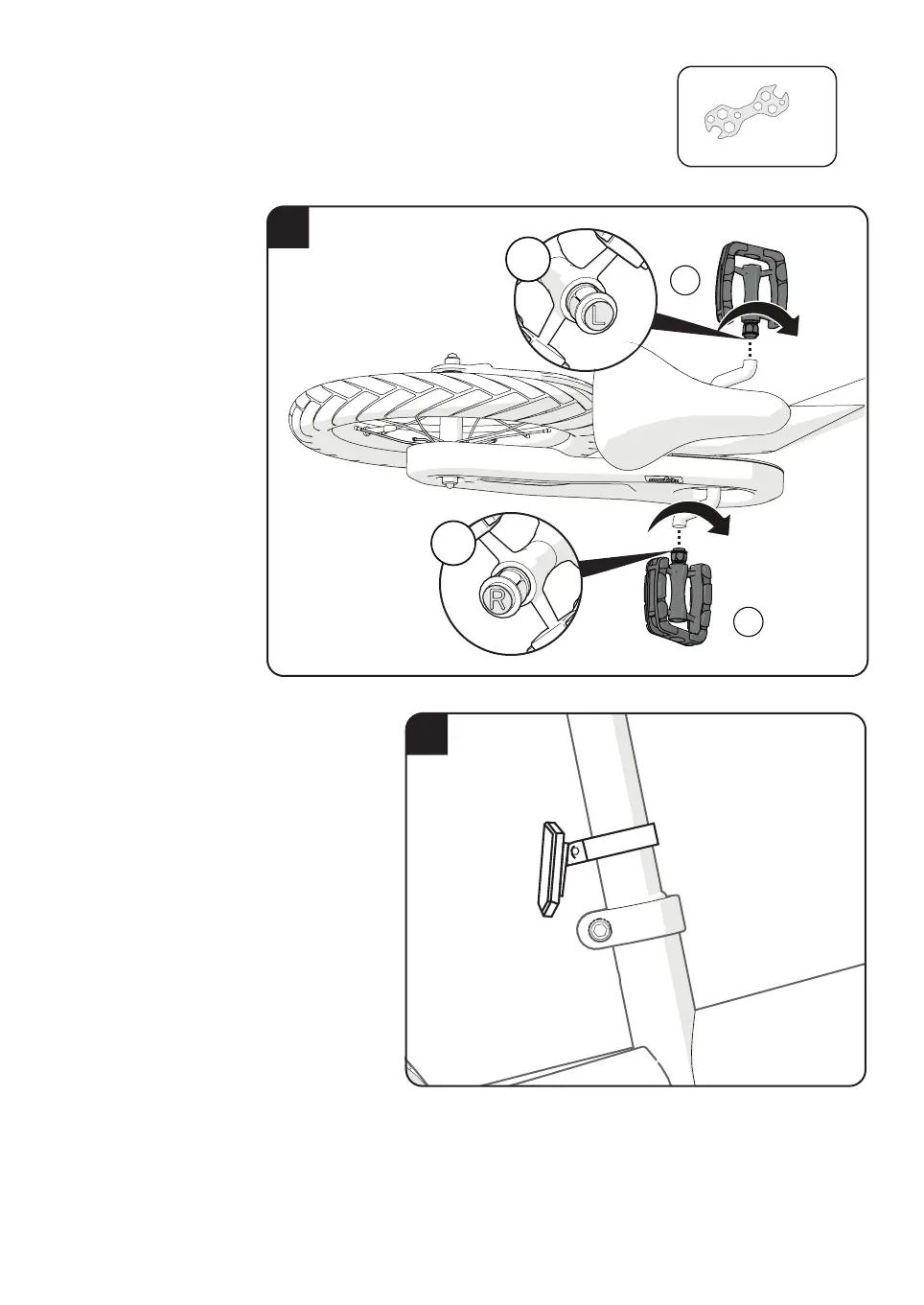 L

R