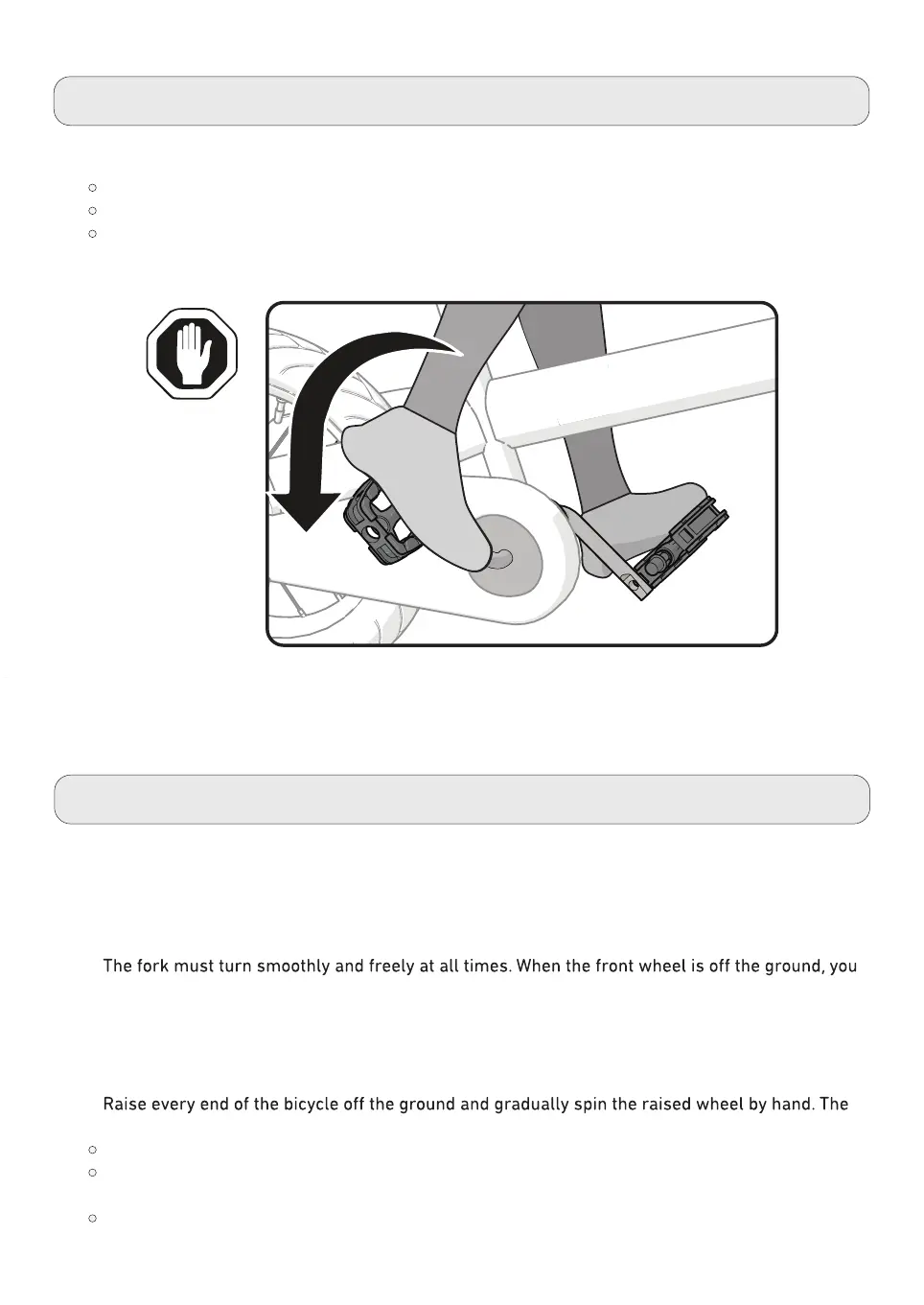 The fork must turn smoothly and freely at all times. When the front wheel is off the ground, you

Raise every end of the bicycle off the ground and gradually spin the raised wheel by hand. The