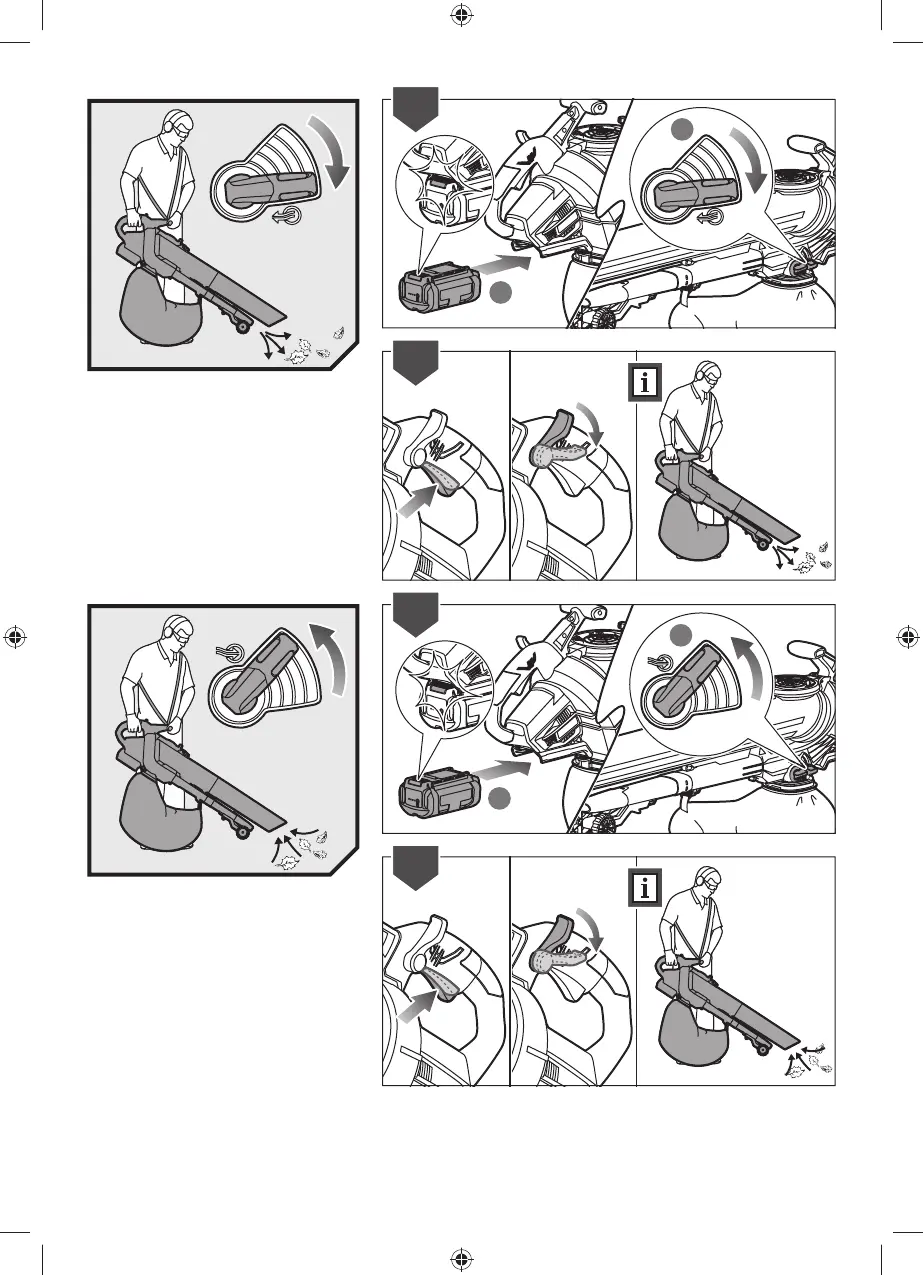 i

i