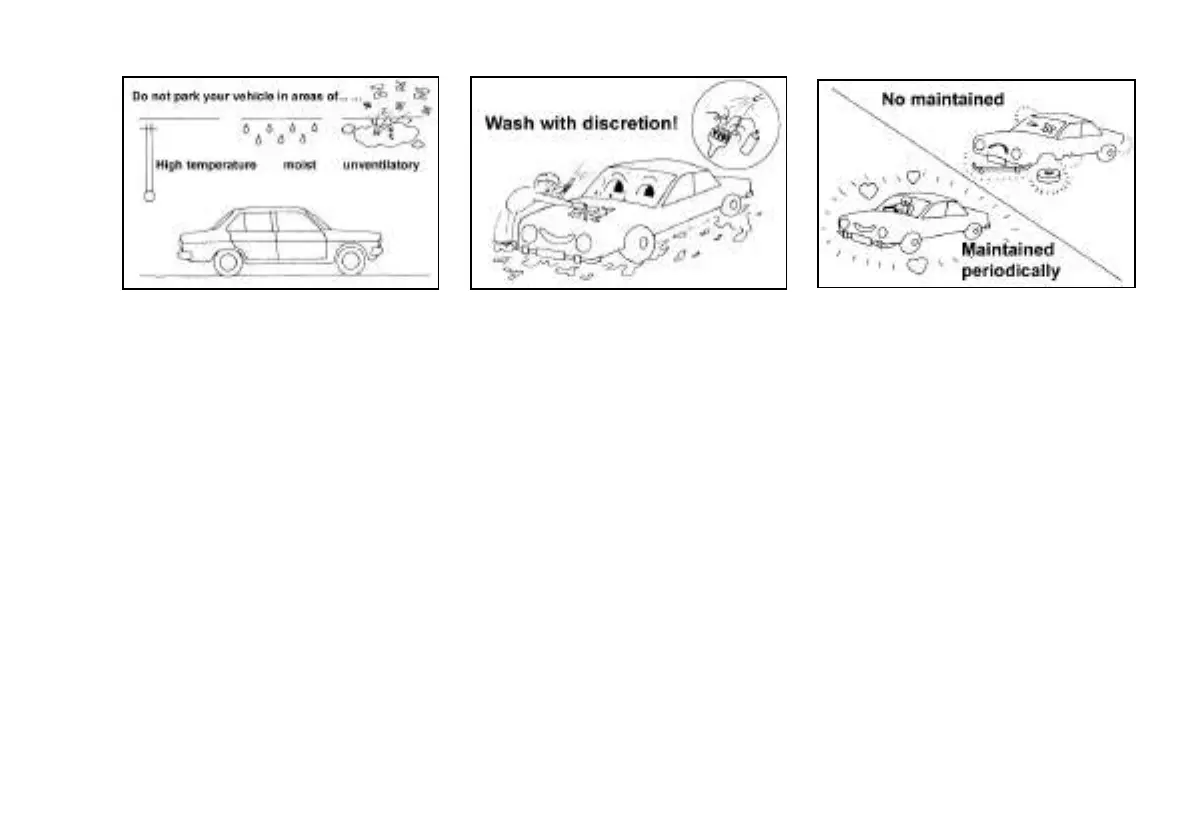 Do not park your vehicle in areas of... ...

High temperature moist unventilatory

Wash with discretion!

No maintained

Maintained periodically