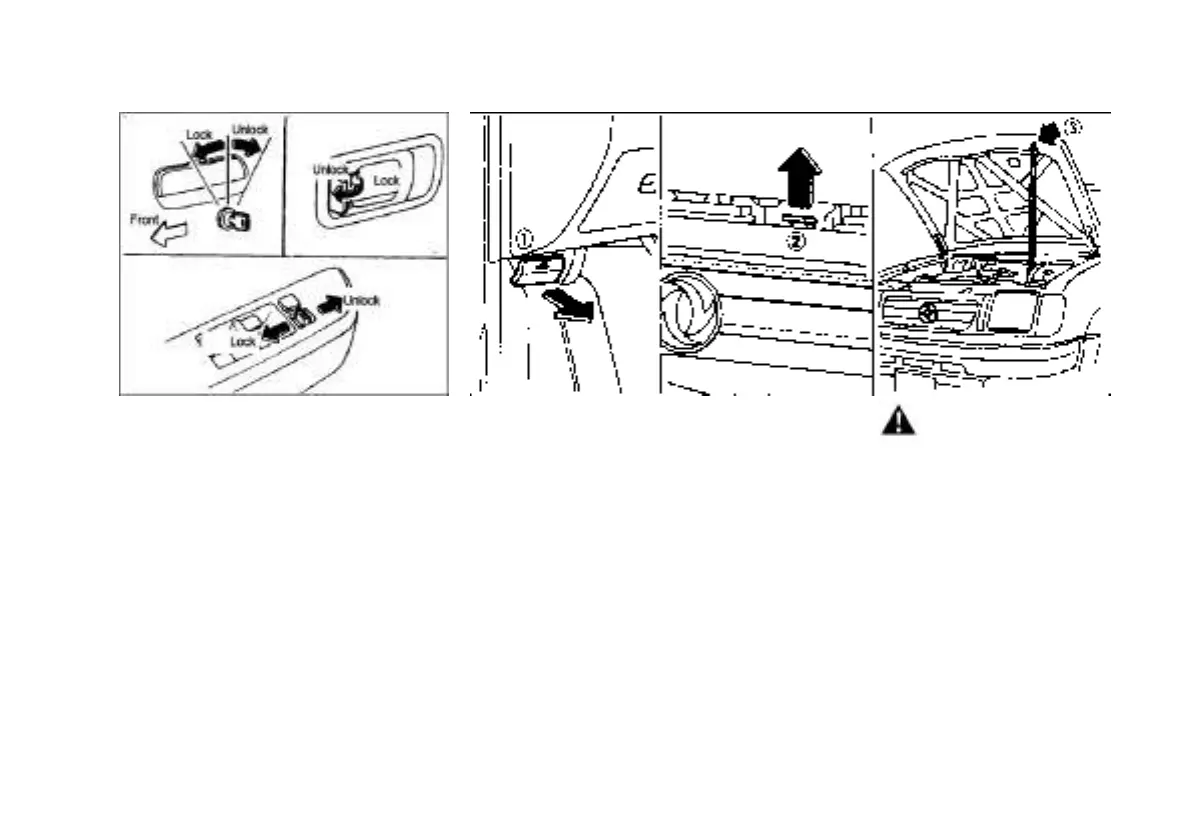 Lock
Unlock
Front
Unlock
Lock
Unlock
Lock
①
②
③