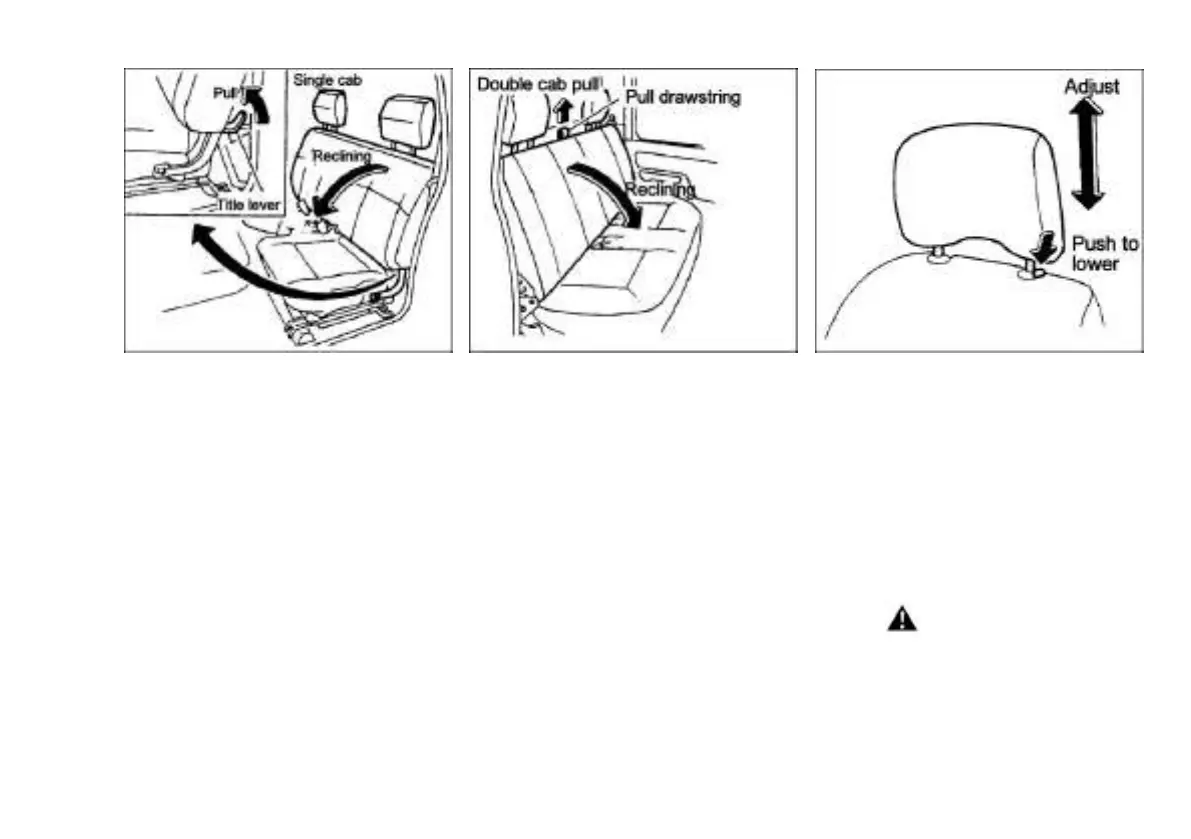 Pull
Single cab
Reclining
Title lever

Double cab pull
Pull drawstring
Reclining

Adjust
Push to lower