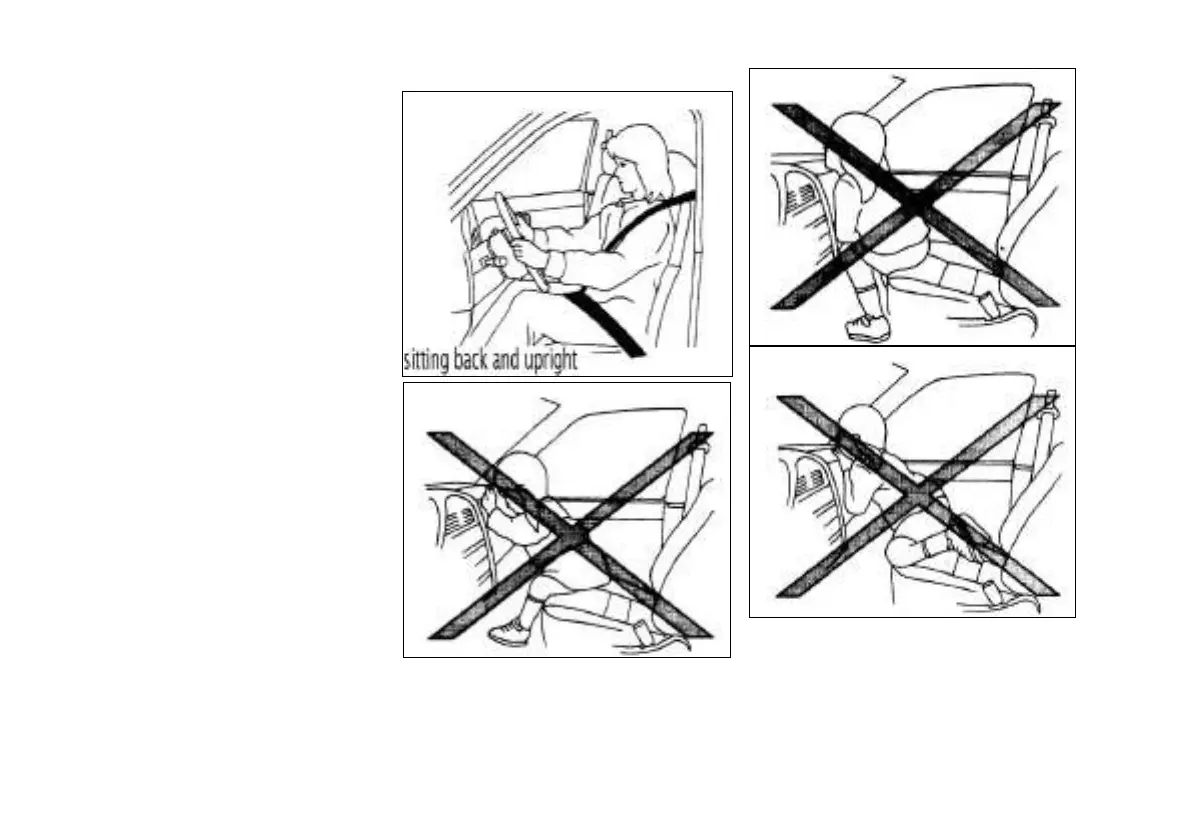 sitting back and upright