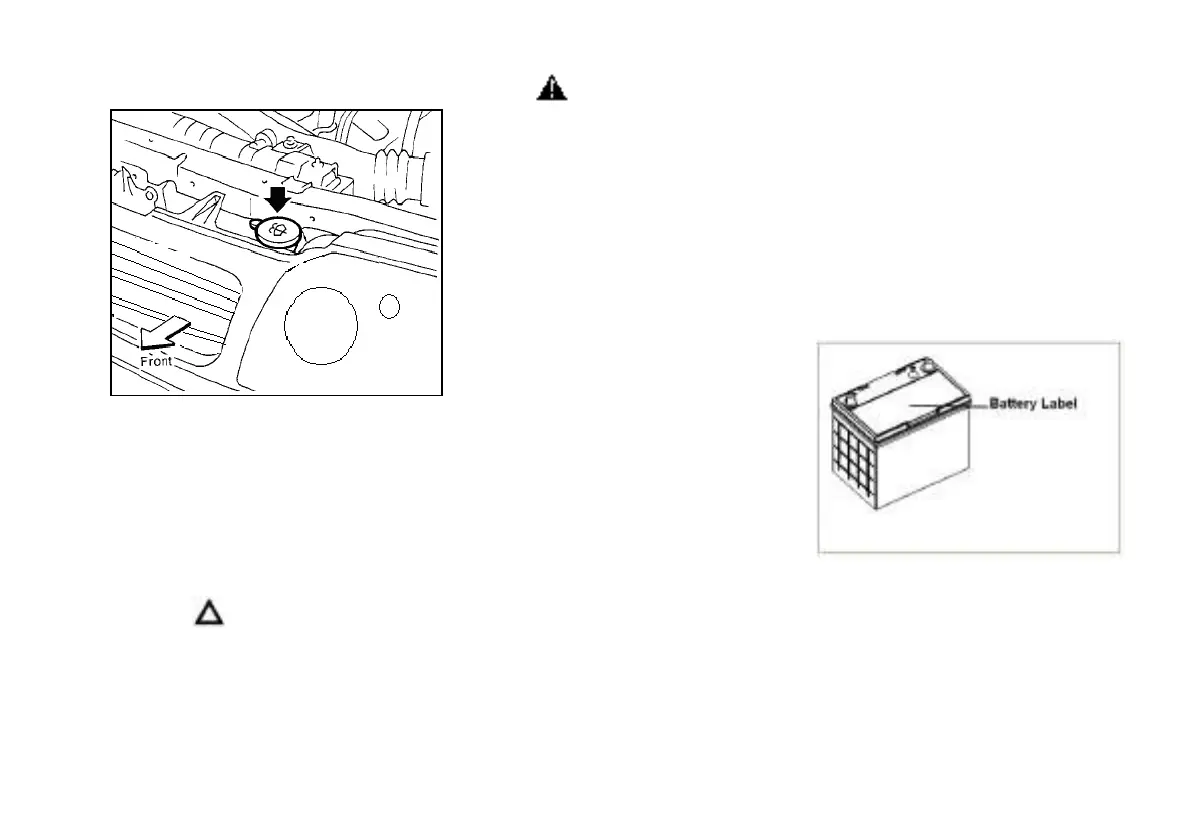 Front

Battery Label